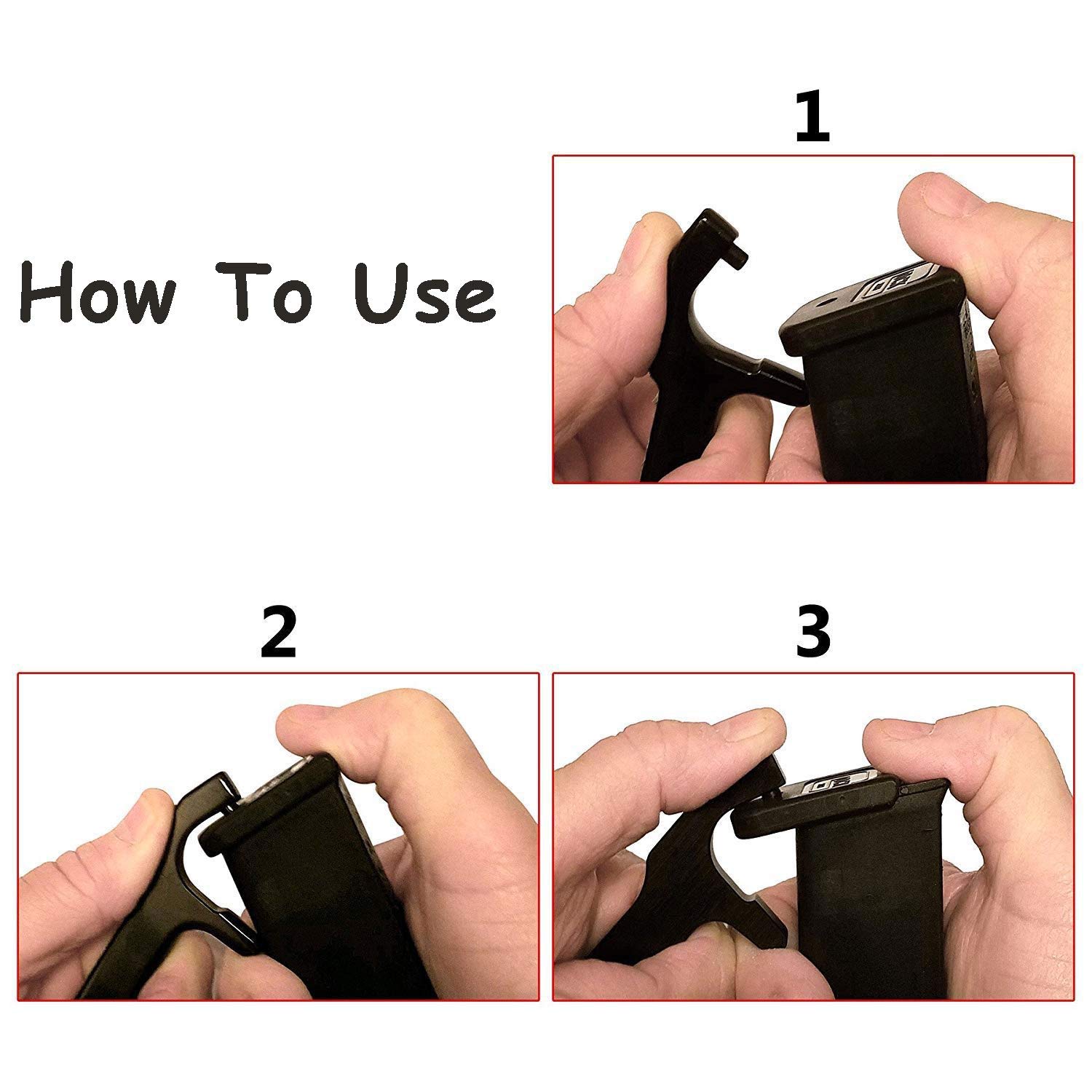 How To Use

1

2

3