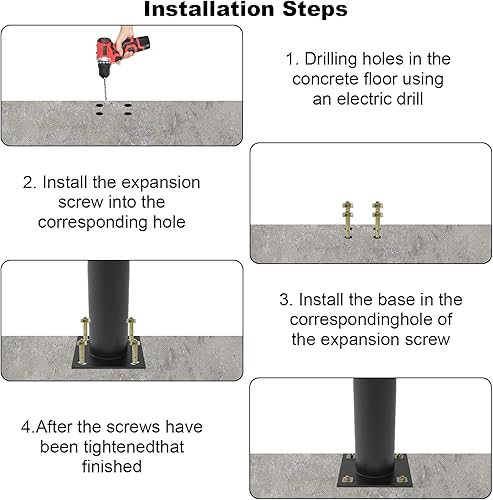 Installation Steps

1. Drilling holes in the concrete floor using an electric drill

2. Install the expansion screw into the corresponding hole

3. Install the base in the correspondinghole of the expansion screw

4.After the screws have been tightenedthat finished