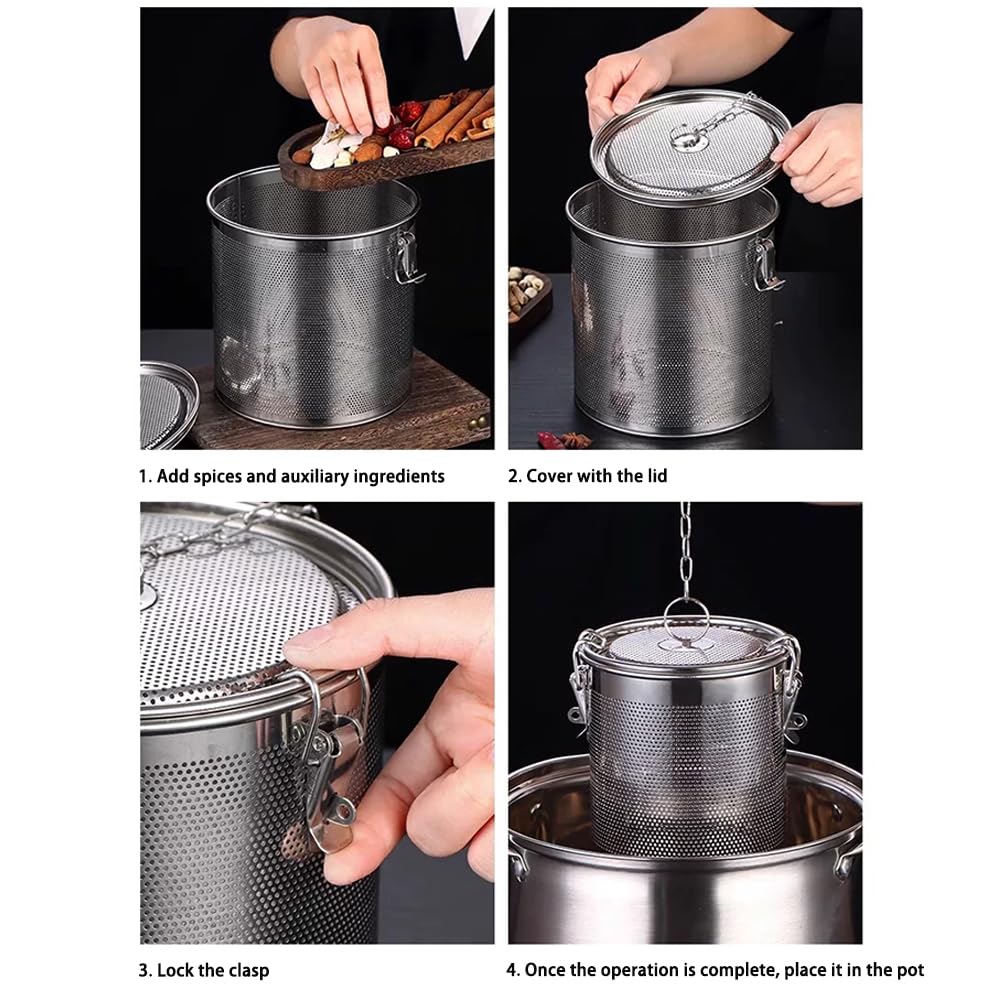 1. Add spices and auxiliary ingredients

2. Cover with the lid

3. Lock the clasp

4. Once the operation is complete, place it in the pot