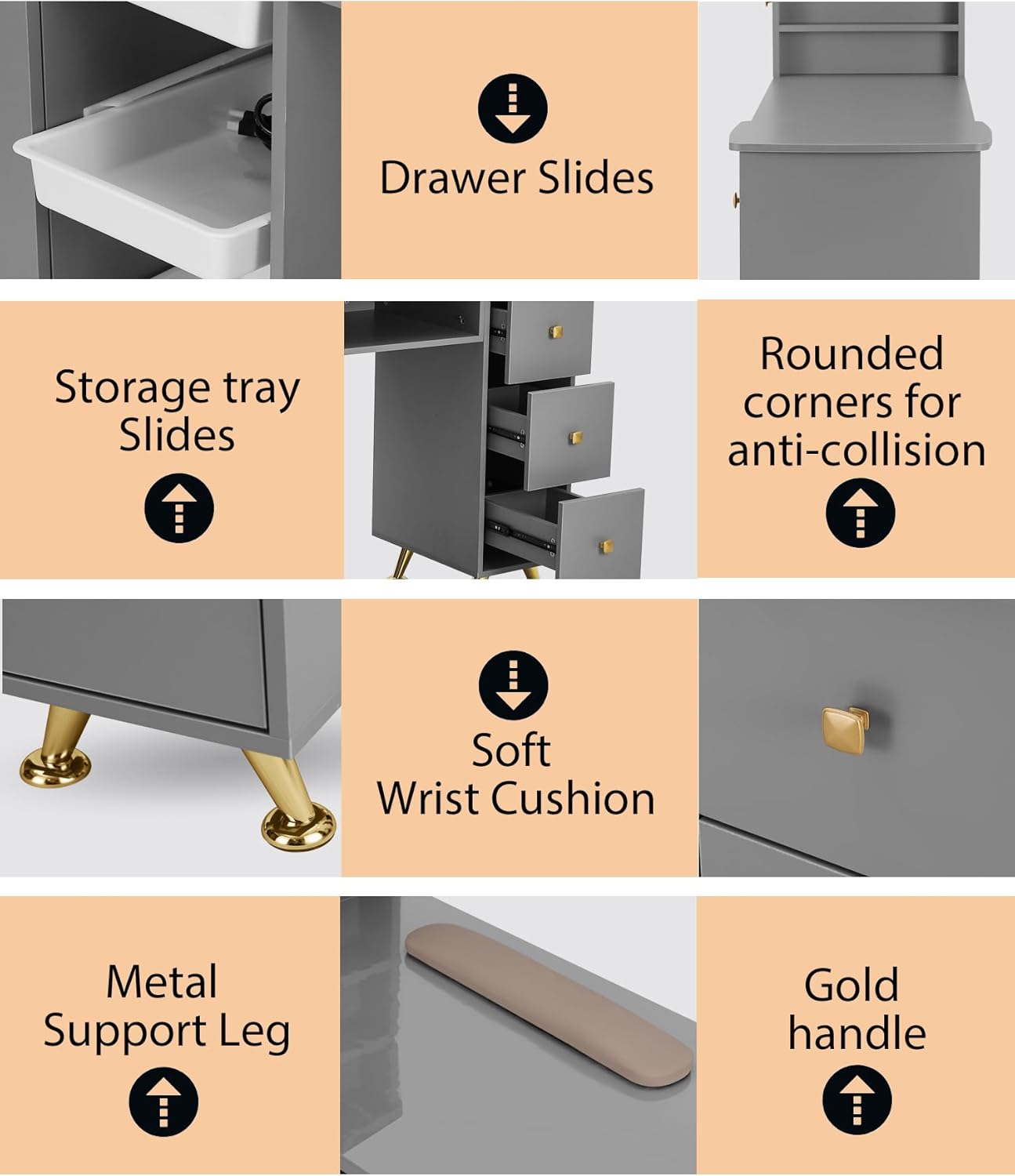 Drawer Slides

Storage tray Slides

Rounded corners for anti-collision

Soft Wrist Cushion

Metal Support Leg

Gold handle