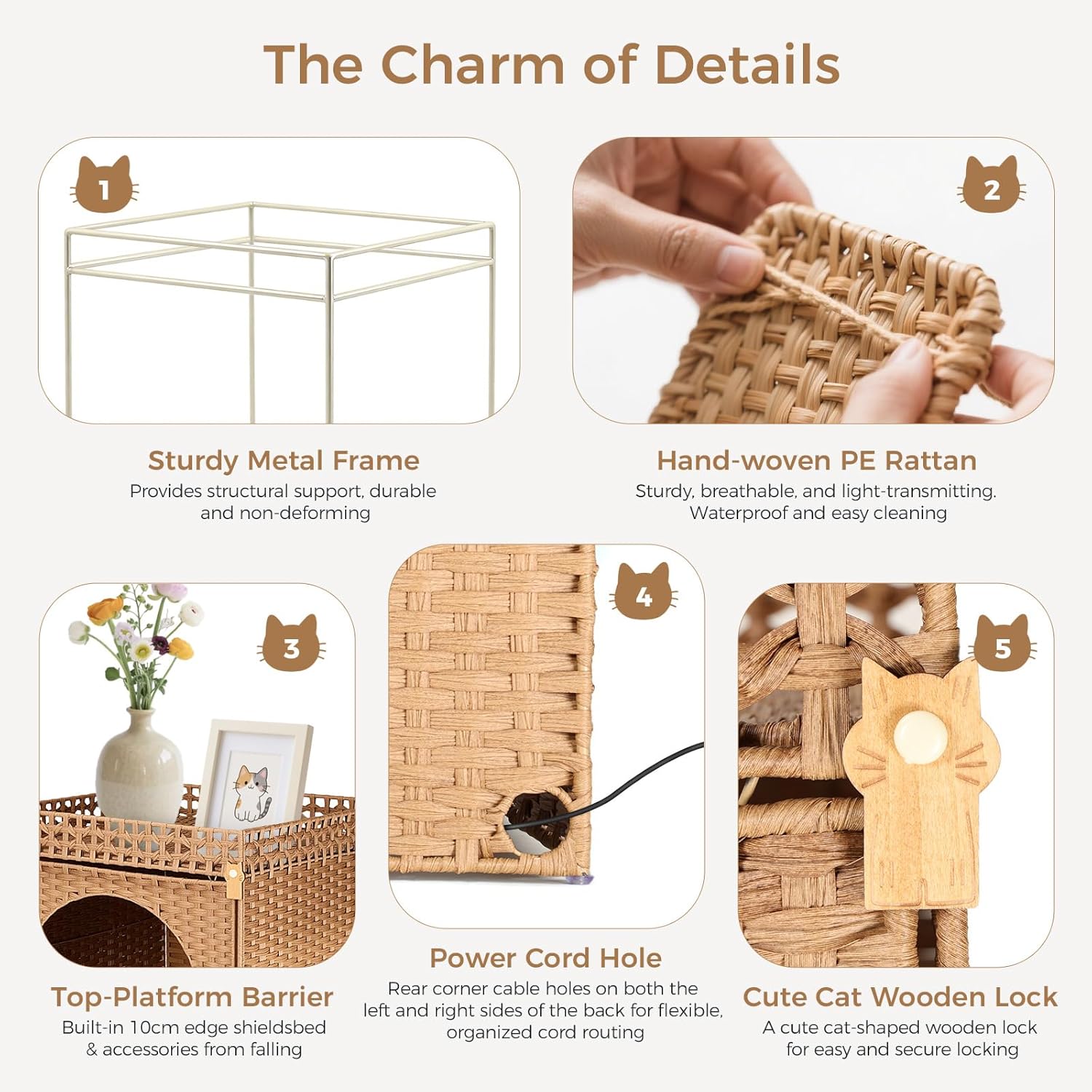 The Charm of Details

1

Sturdy Metal Frame
Provides structural support, durable and non-deforming

2

Hand-woven PE Rattan
Sturdy, breathable, and light-transmitting. Waterproof and easy cleaning

3

Top-Platform Barrier
Built-in 10cm edge shieldsbed & accessories from falling

4

Power Cord Hole
Rear corner cable holes on both the left and right sides of the back for flexible, organized cord routing

5

Cute Cat Wooden Lock
A cute cat-shaped wooden lock for easy and secure locking