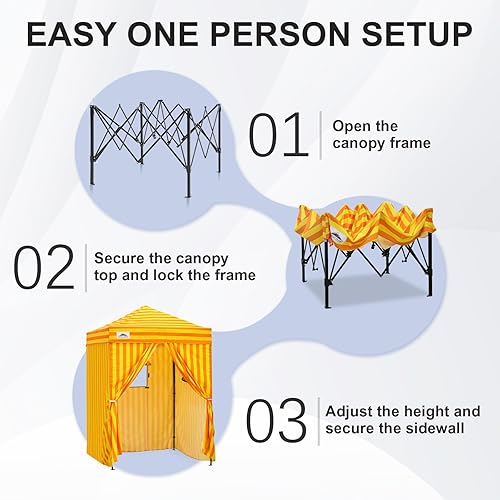 EASY ONE PERSON SETUP

01
Open the canopy frame

02
Secure the canopy top and lock the frame

03
Adjust the height and secure the sidewall