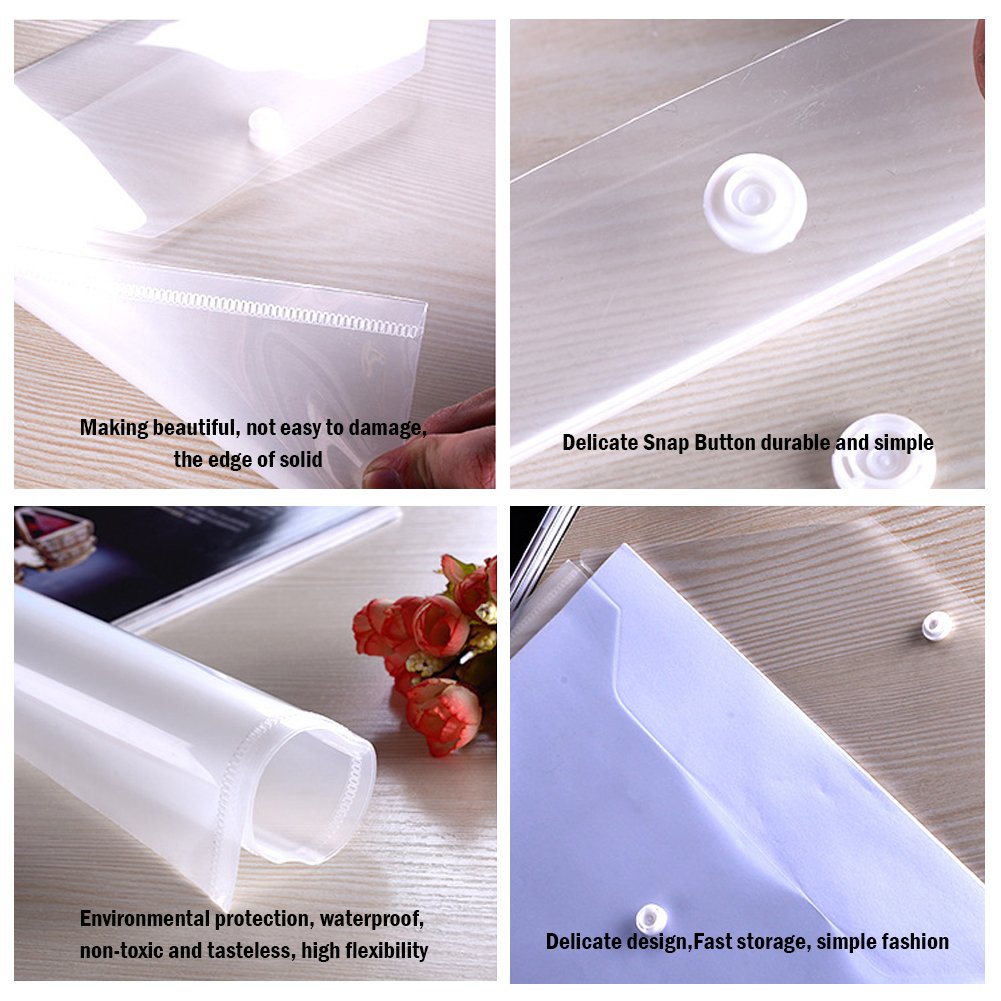 Making beautiful, not easy to damage, the edge of solid

Delicate Snap Button durable and simple

Environmental protection, waterproof, non-toxic and tasteless, high flexibility

Delicate design,Fast storage, simple fashion