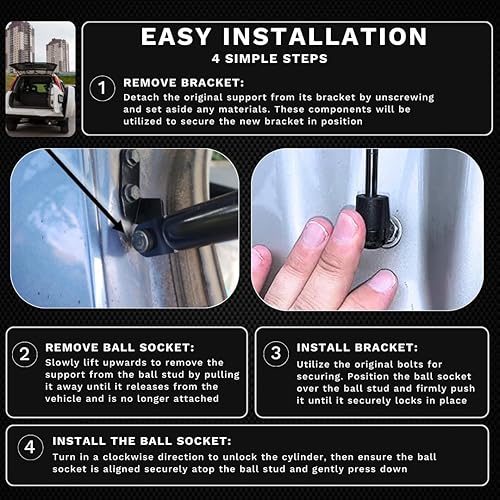 EASY INSTALLATION
4 SIMPLE STEPS

1 REMOVE BRACKET:
Detach the original support from its bracket by unscrewing and set aside any materials. These components will be utilized to secure the new bracket in position

2 REMOVE BALL SOCKET:
Slowly lift upwards to remove the support from the ball stud by pulling it away until it releases from the vehicle and is no longer attached

3 INSTALL BRACKET:
Utilize the original bolts for securing. Position the ball socket over the ball stud and firmly push it until it securely locks in place

4 INSTALL THE BALL SOCKET:
Turn in a clockwise direction to unlock the cylinder, then ensure the ball socket is aligned securely atop the ball stud and gently press down