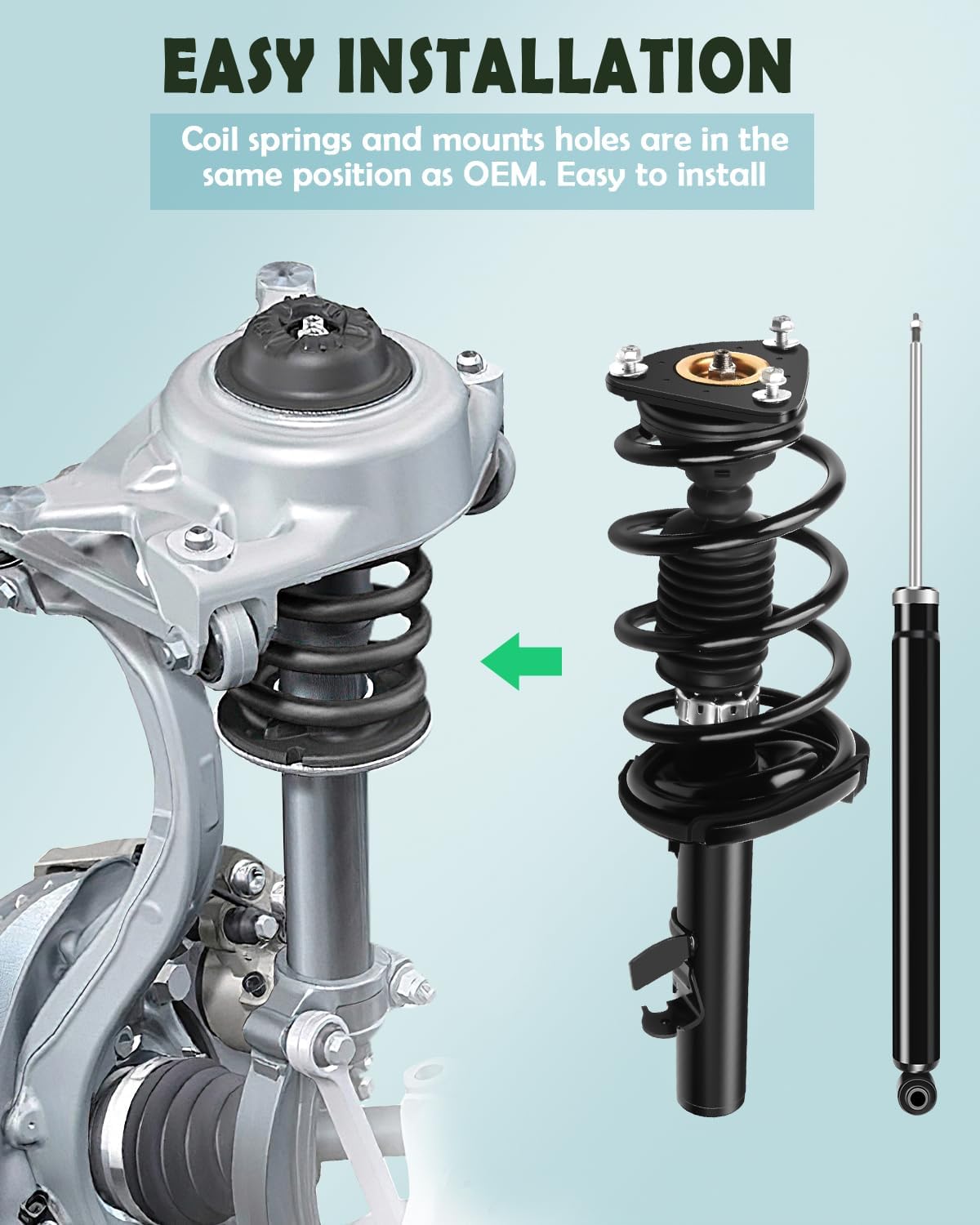 EASY INSTALLATION

Coil springs and mounts holes are in the same position as OEM. Easy to install