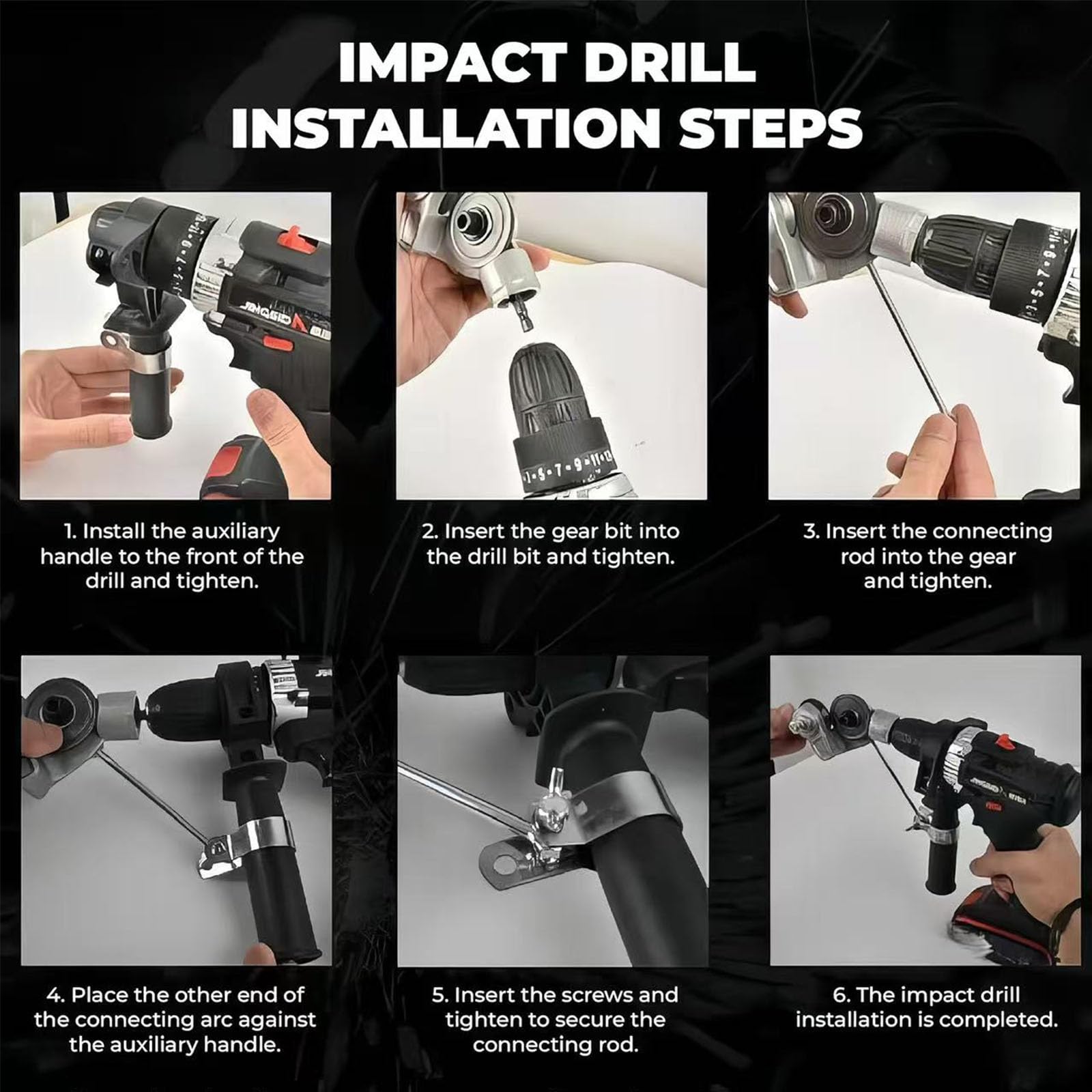 IMPACT DRILL INSTALLATION STEPS

1. Install the auxiliary handle to the front of the drill and tighten.

2. Insert the gear bit into the drill bit and tighten.

3. Insert the connecting rod into the gear and tighten.

4. Place the other end of the connecting arc against the auxiliary handle.

5. Insert the screws and tighten to secure the connecting rod.

6. The impact drill installation is completed.