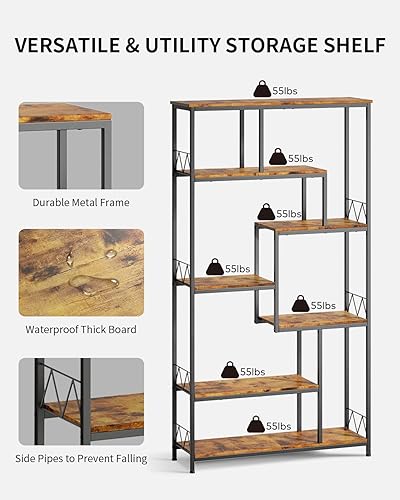 VERSATILE & UTILITY STORAGE SHELF

Durable Metal Frame

Waterproof Thick Board

Side Pipes to Prevent Falling

55lbs

55lbs

55lbs

55lbs

55lbs

55lbs

55lbs