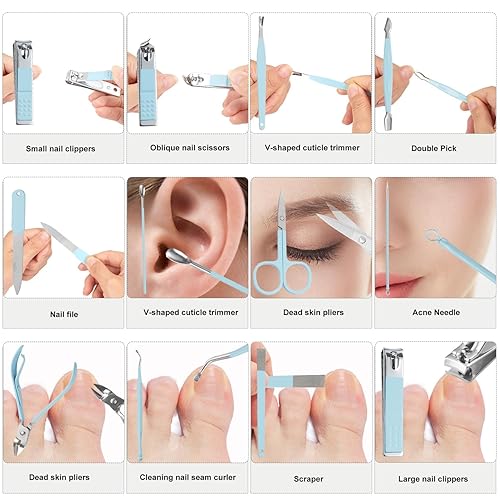 Small nail clippers

Oblique nail scissors

V-shaped cuticle trimmer

Double Pick

Nail file

V-shaped cuticle trimmer

Dead skin pliers

Acne Needle

Dead skin pliers

Cleaning nail seam curler

Scraper

Large nail clippers