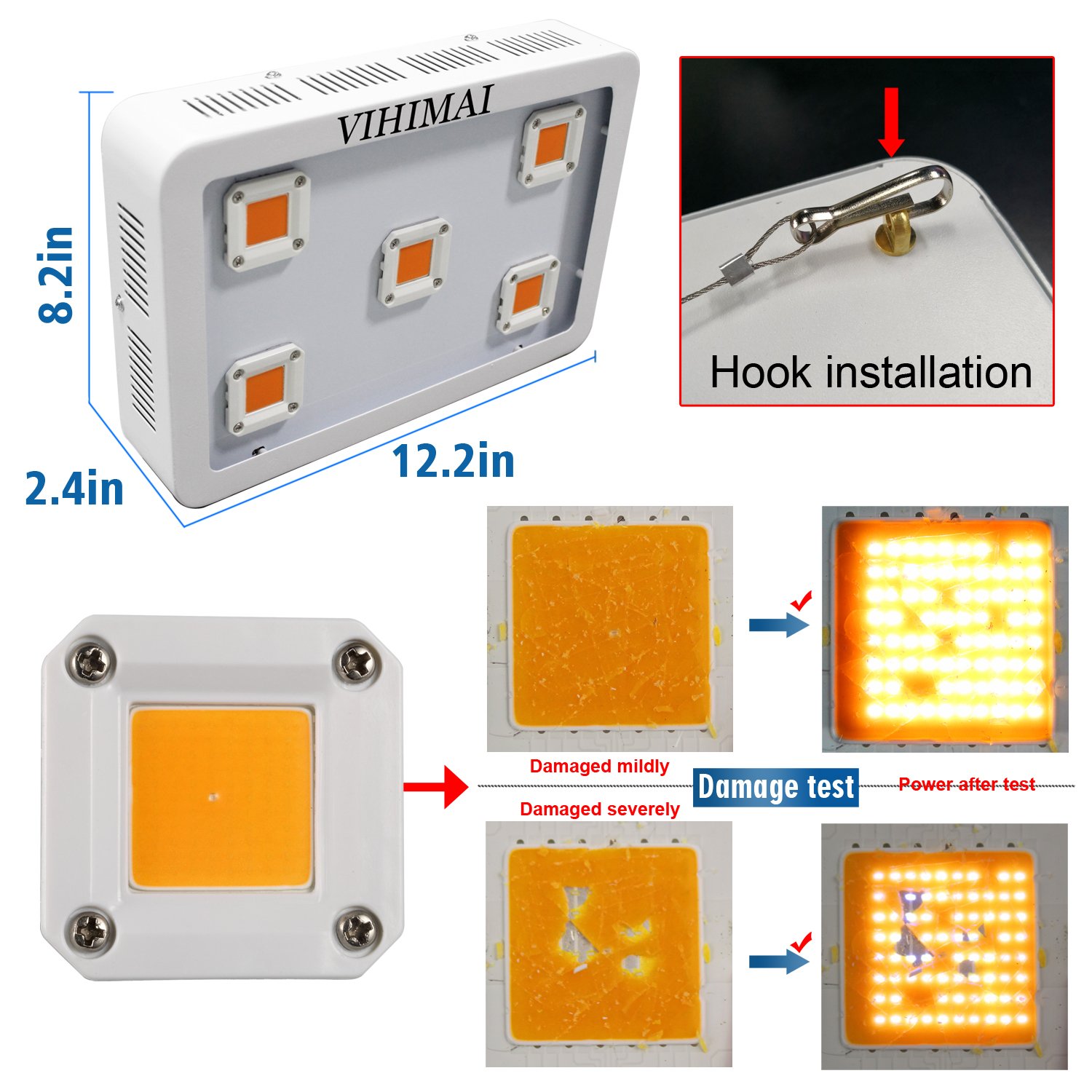 VIHIMAI

8.2in

2.4in

12.2in

Hook installation

Damaged mildly

Damage test

Power after test

Damaged severely