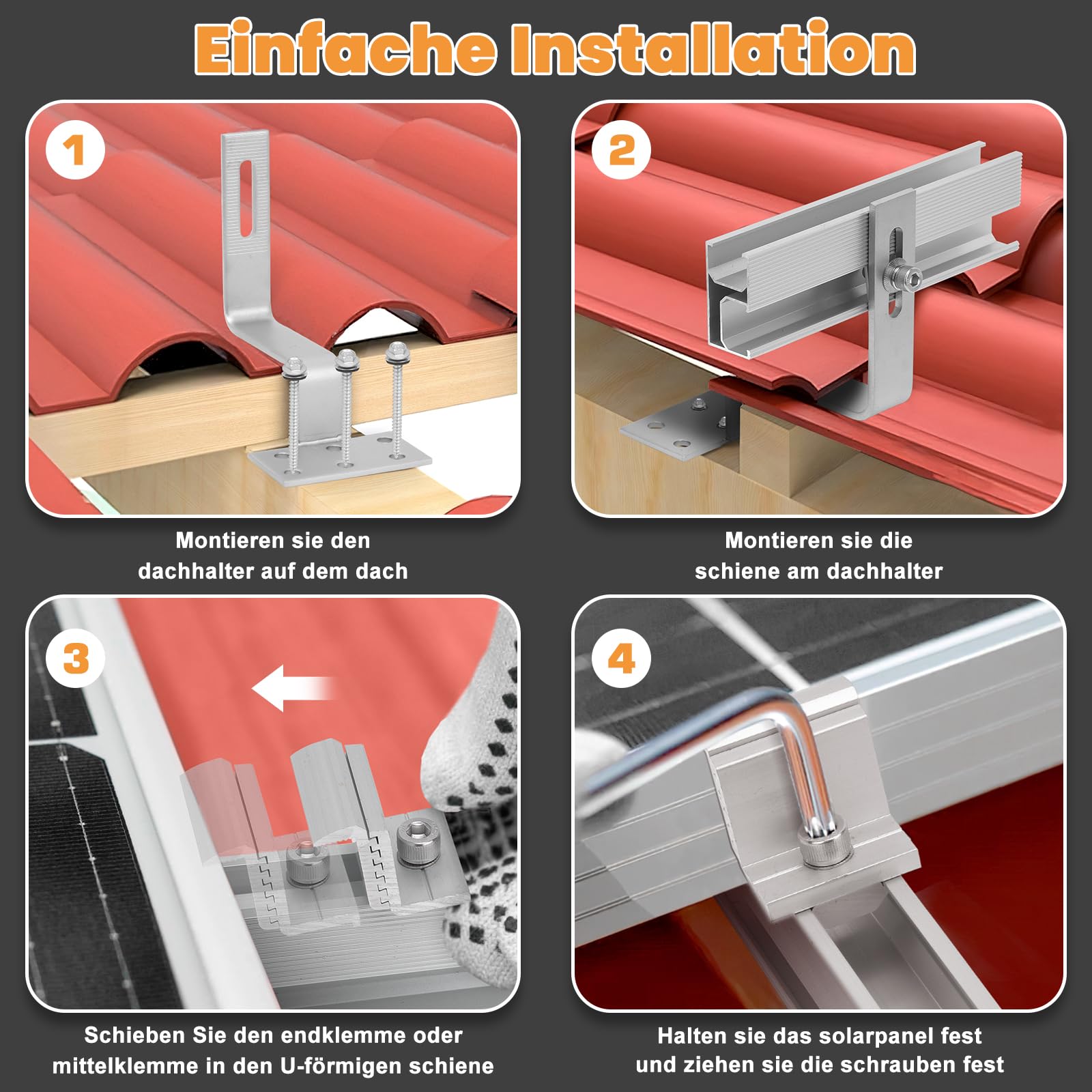 Einfache Installation

1

Montieren sie den dachhalter auf dem dach

2

Montieren sie die schiene am dachhalter

3

Schieben Sie den endklemme oder mittelklemme in den U-förmigen schiene

4

Halten sie das solarpanel fest und ziehen sie die schrauben fest