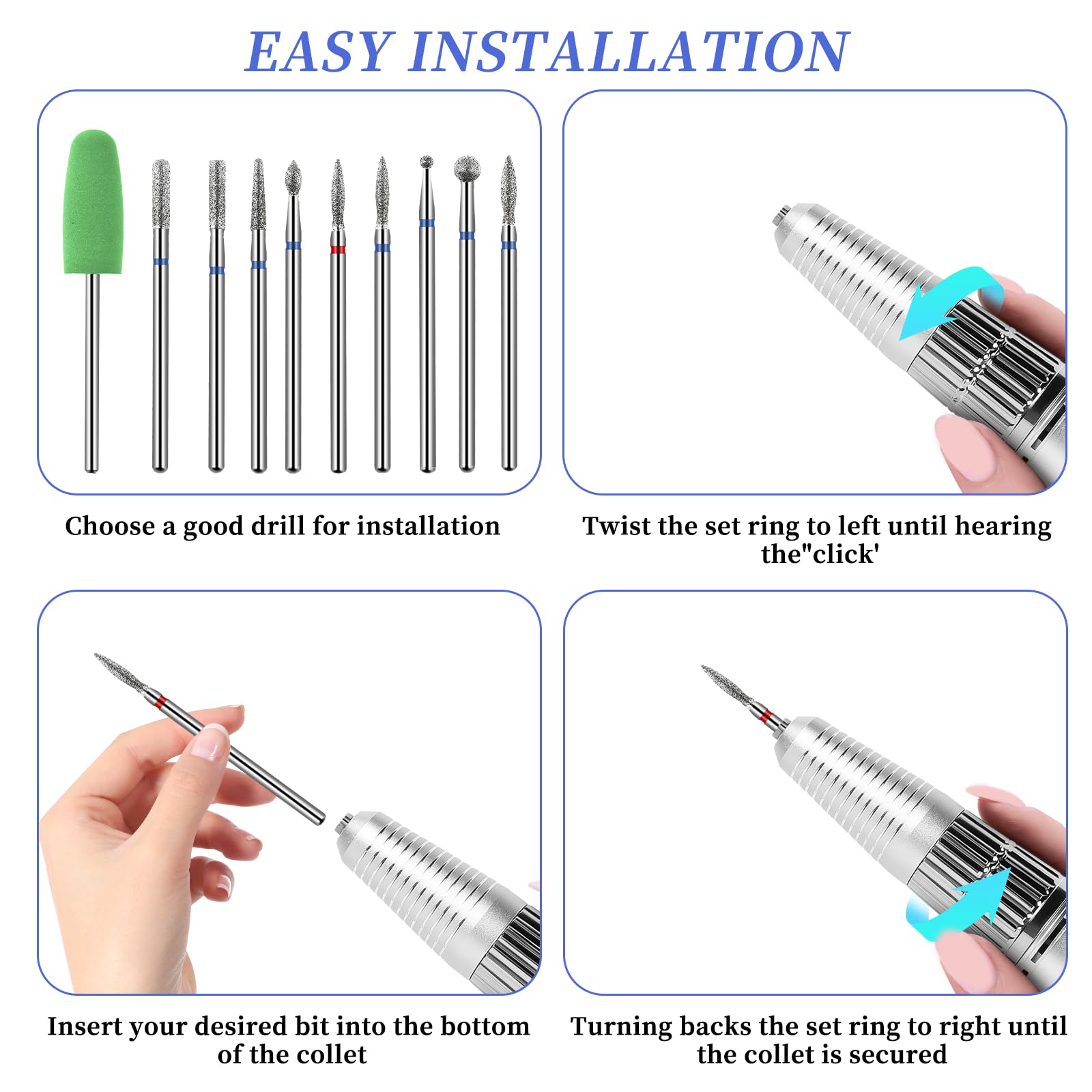 EASY INSTALLATION

Choose a good drill for installation

Twist the set ring to left until hearing the"click'

Insert your desired bit into the bottom of the collet

Turning backs the set ring to right until the collet is secured