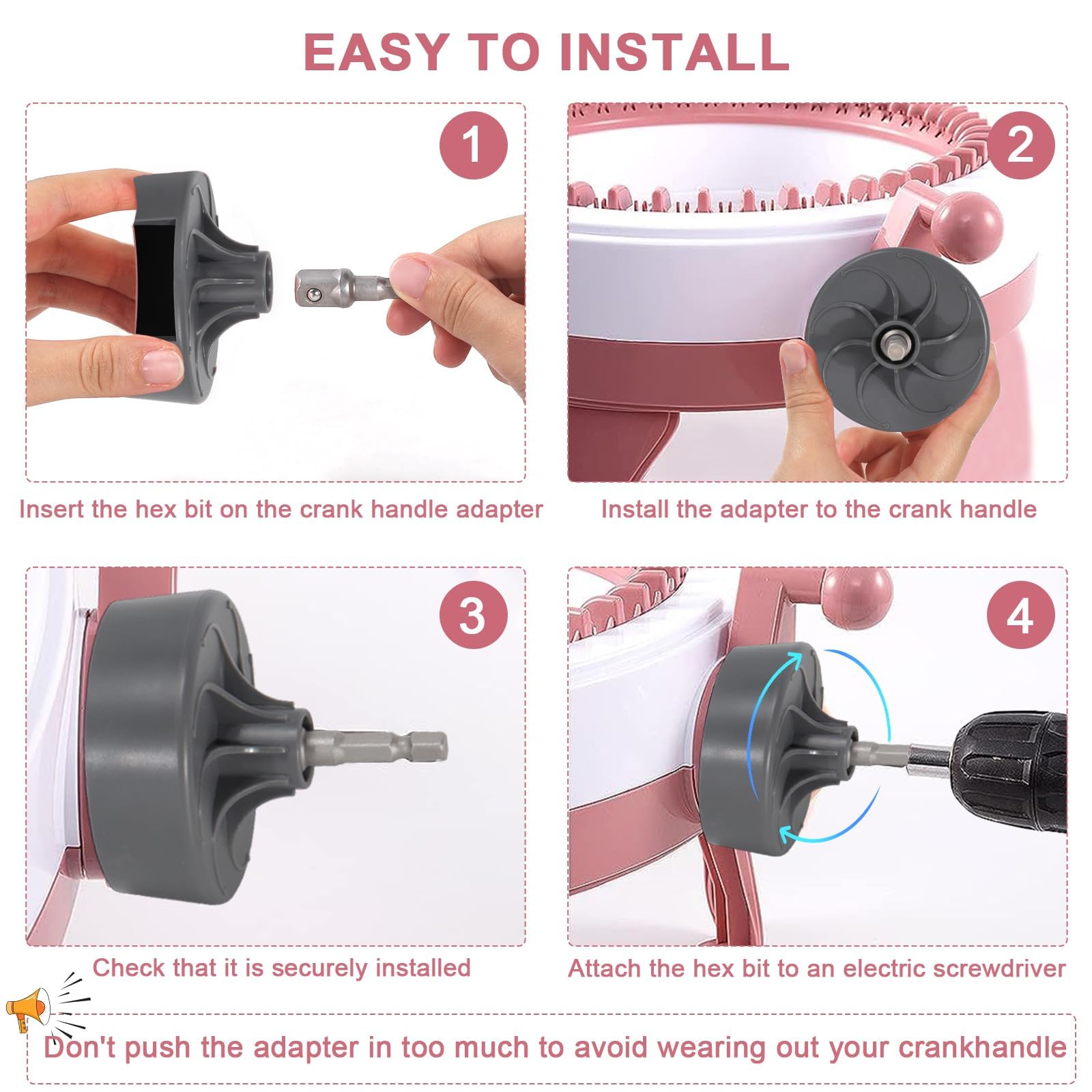 EASY TO INSTALL

1

Insert the hex bit on the crank handle adapter

2

Install the adapter to the crank handle

3

Check that it is securely installed

4

Attach the hex bit to an electric screwdriver

Don't push the adapter in too much to avoid wearing out your crankhandle