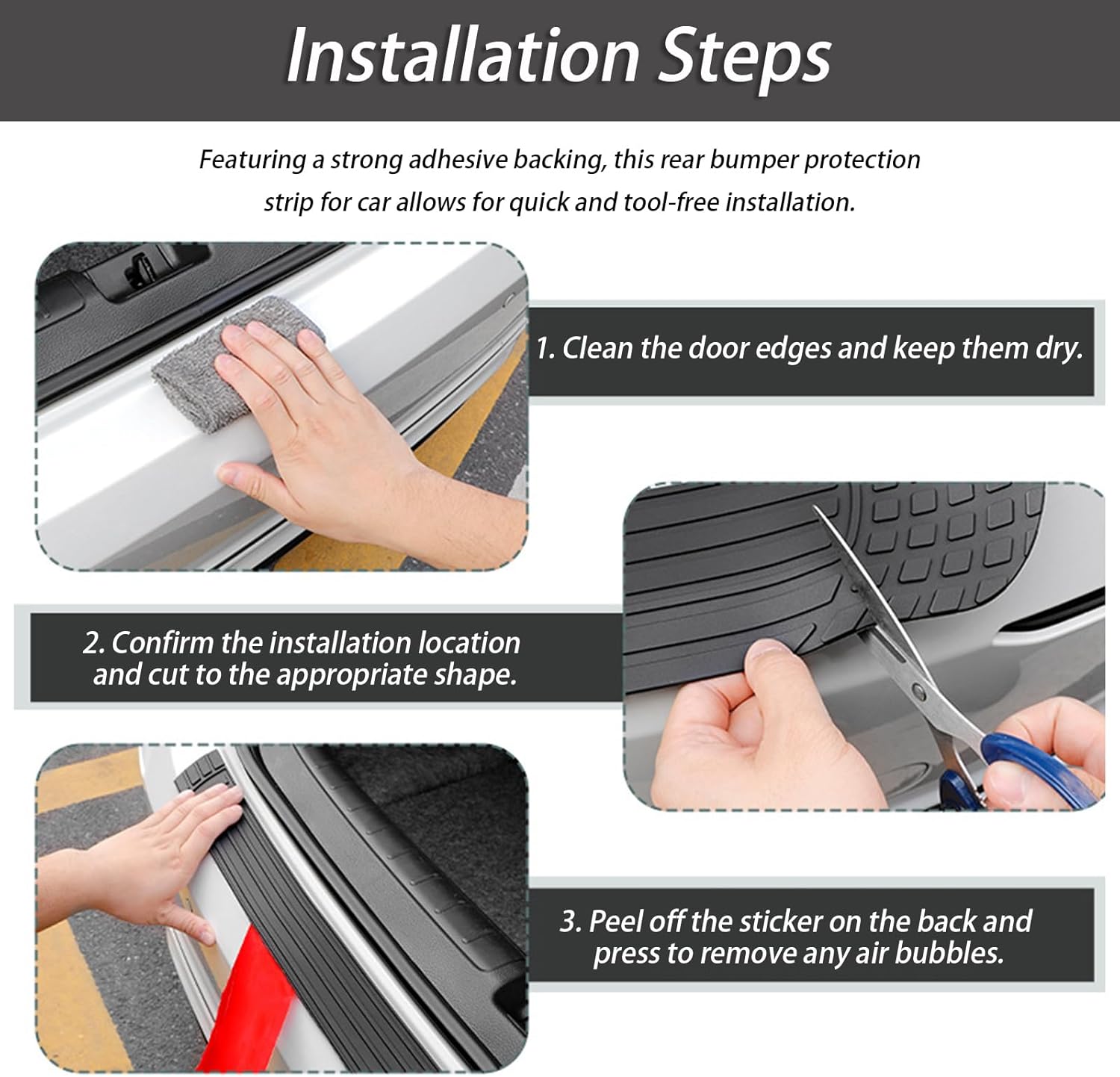 Installation Steps

Featuring a strong adhesive backing, this rear bumper protection strip for car allows for quick and tool-free installation.

1. Clean the door edges and keep them dry.

2. Confirm the installation location and cut to the appropriate shape.

3. Peel off the sticker on the back and press to remove any air bubbles.