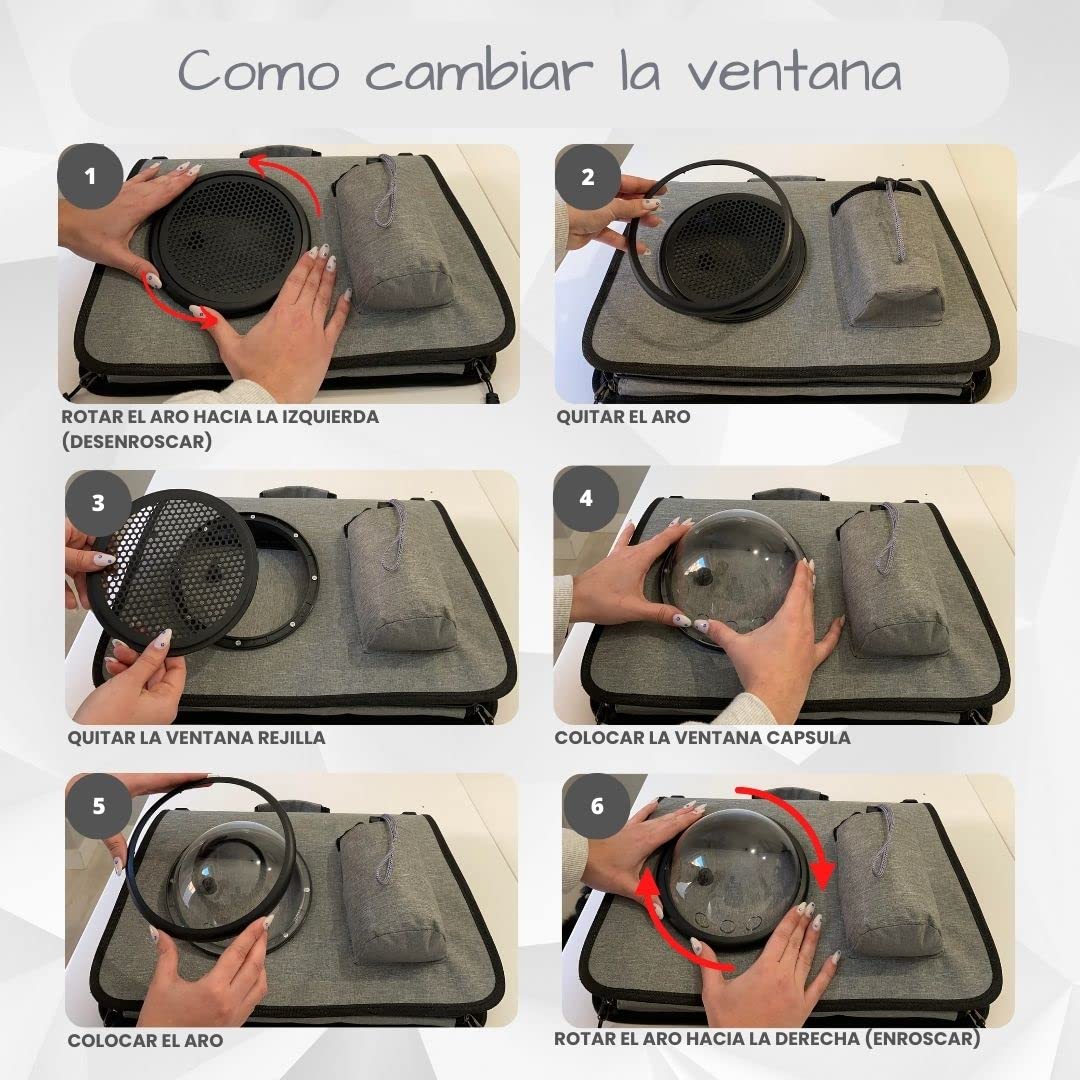 Como cambiar la ventana

1

ROTAR EL ARO HACIA LA IZQUIERDA (DESENROSCAR)

2

QUITAR EL ARO

3

QUITAR LA VENTANA REJILLA

4

COLOCAR LA VENTANA CAPSULA

5

COLOCAR EL ARO

6

ROTAR EL ARO HACIA LA DERECHA (ENROSCAR)