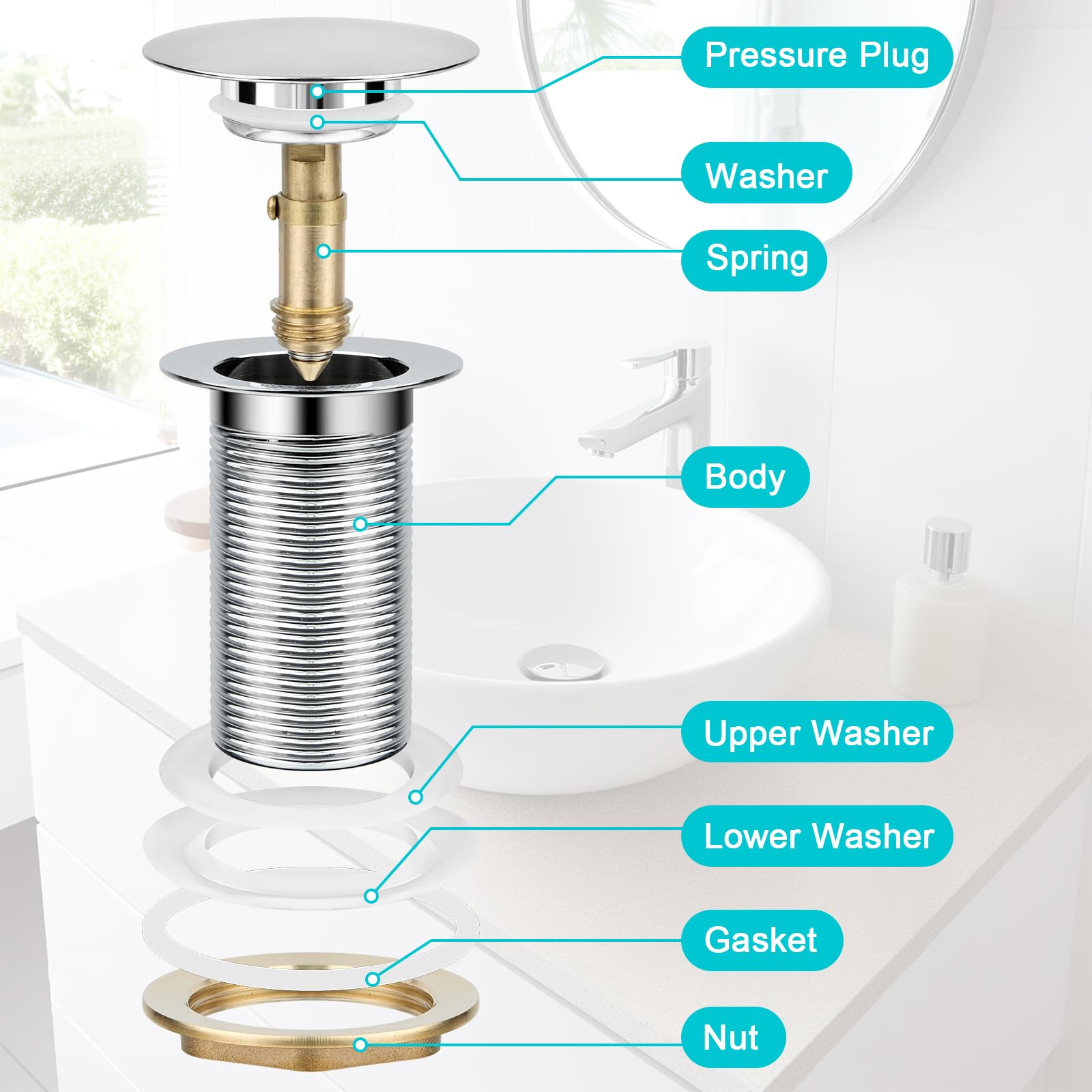 Pressure Plug

Washer

Spring

Body

Upper Washer

Lower Washer

Gasket

Nut