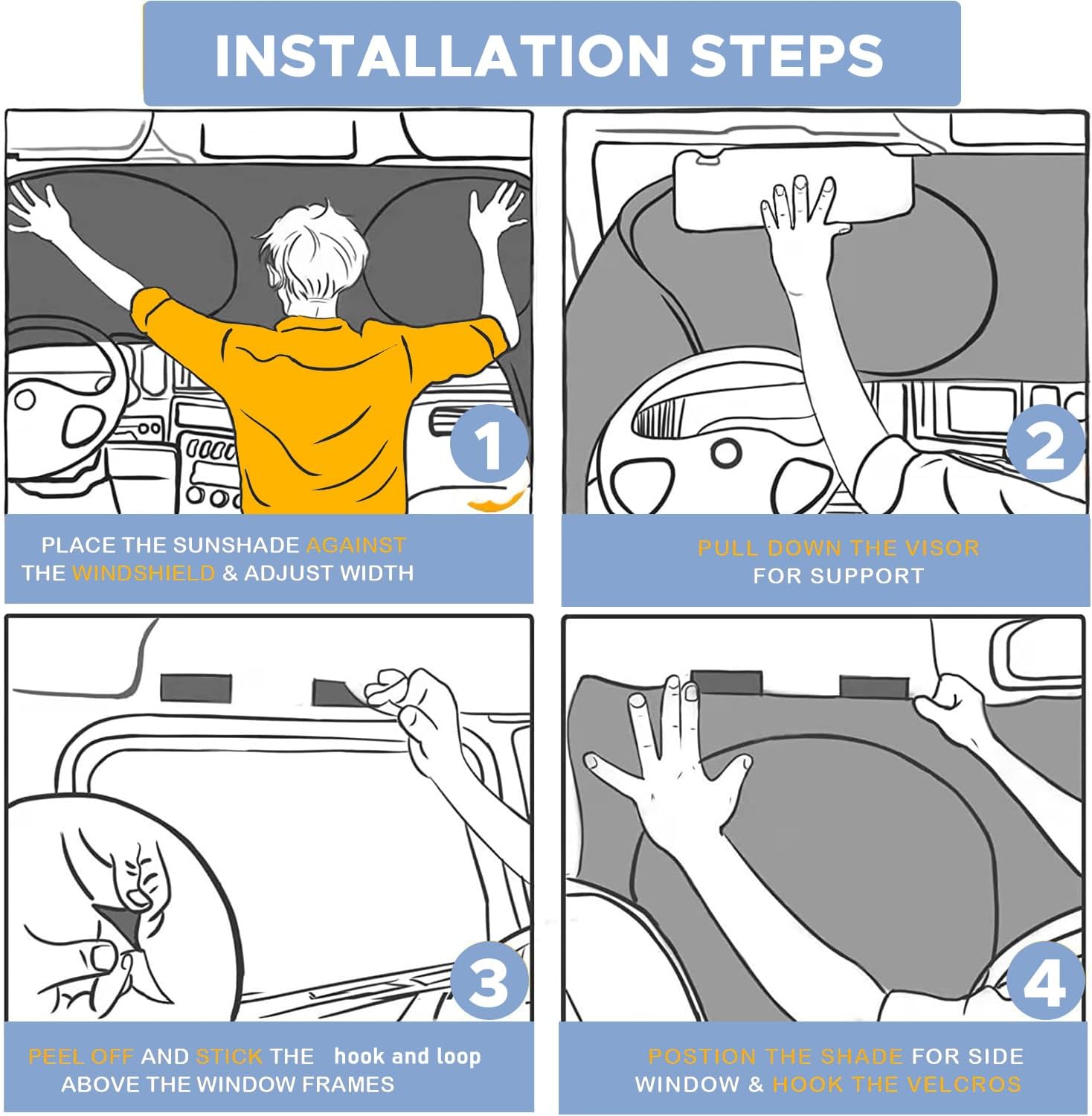 INSTALLATION STEPS

1

PLACE THE SUNSHADE AGAINST THE WINDSHIELD & ADJUST WIDTH

2

PULL DOWN THE VISOR FOR SUPPORT

3

PEEL OFF AND STICK THE hook and loop ABOVE THE WINDOW FRAMES

4

POSTION THE SHADE FOR SIDE WINDOW & HOOK THE VELCROS