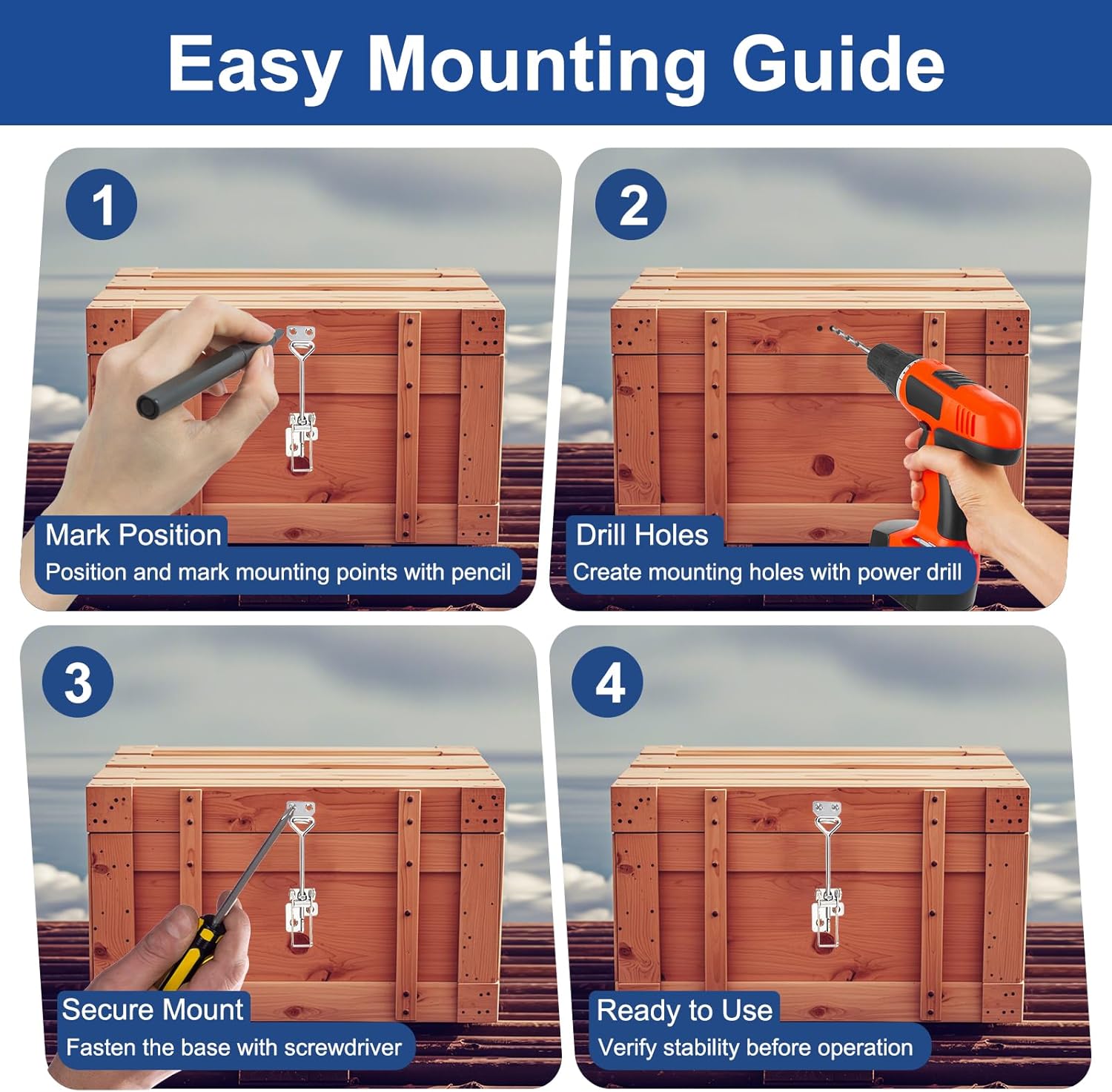 Easy Mounting Guide

1

Mark Position
Position and mark mounting points with pencil

2

Drill Holes
Create mounting holes with power drill

3

Secure Mount
Fasten the base with screwdriver

4

Ready to Use
Verify stability before operation