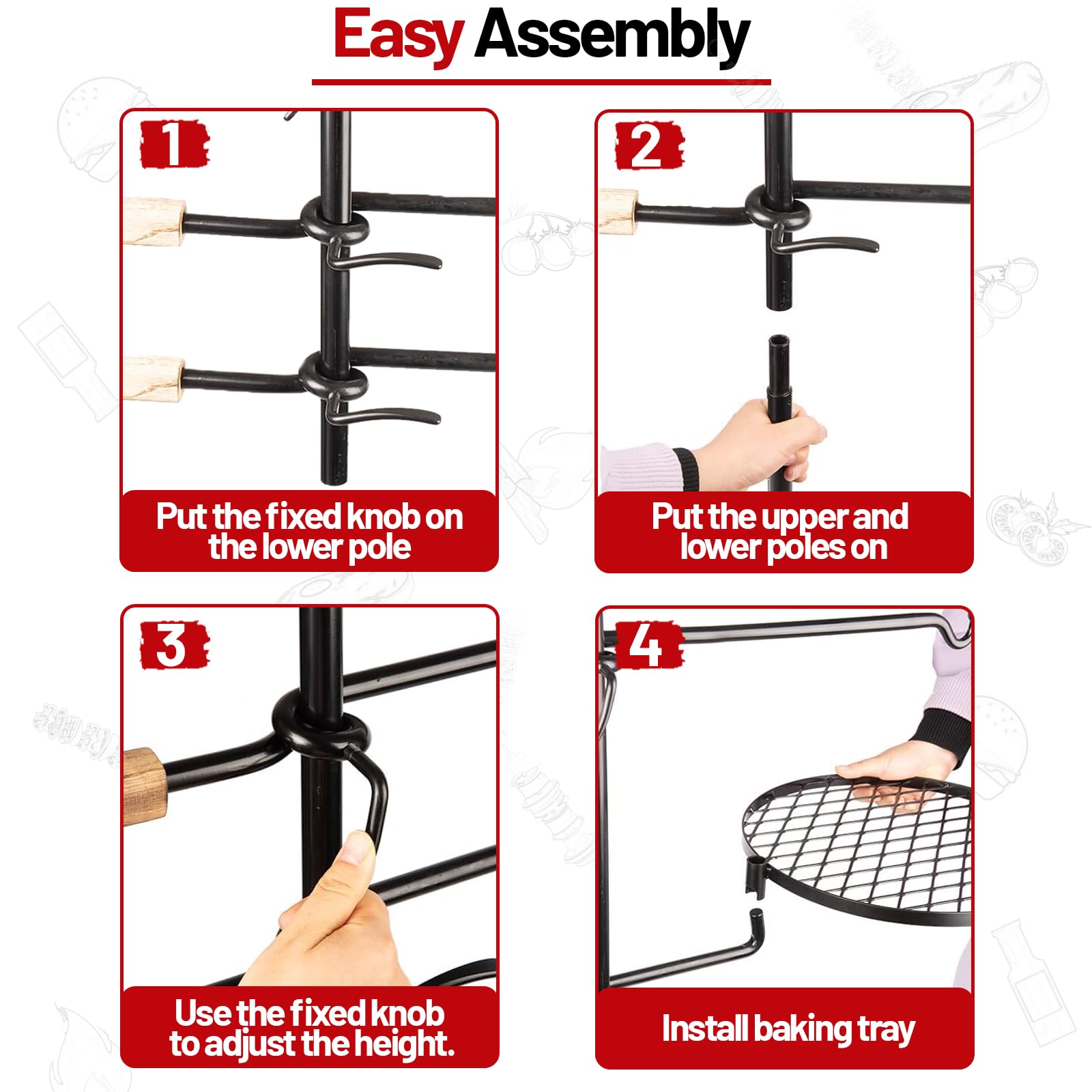 Easy Assembly

1
Put the fixed knob on the lower pole

2
Put the upper and lower poles on

3
Use the fixed knob to adjust the height.

4
Install baking tray