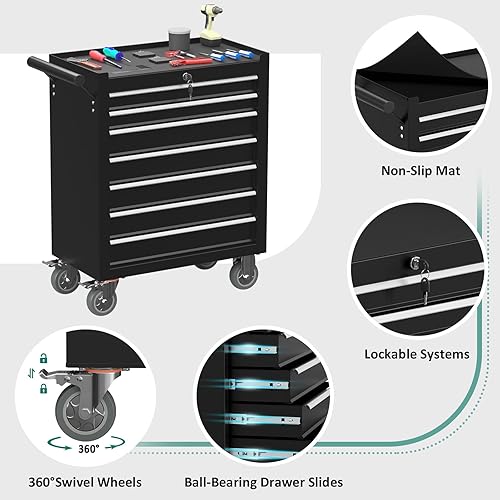 Non-Slip Mat

Lockable Systems

360°

360°Swivel Wheels

Ball-Bearing Drawer Slides