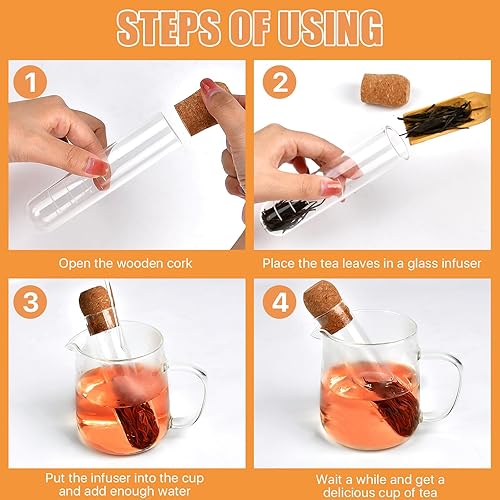 STEPS OF USING

1

Open the wooden cork

2

Place the tea leaves in a glass infuser

3

Put the infuser into the cup and add enough water

4

Wait a while and get a delicious cup of tea