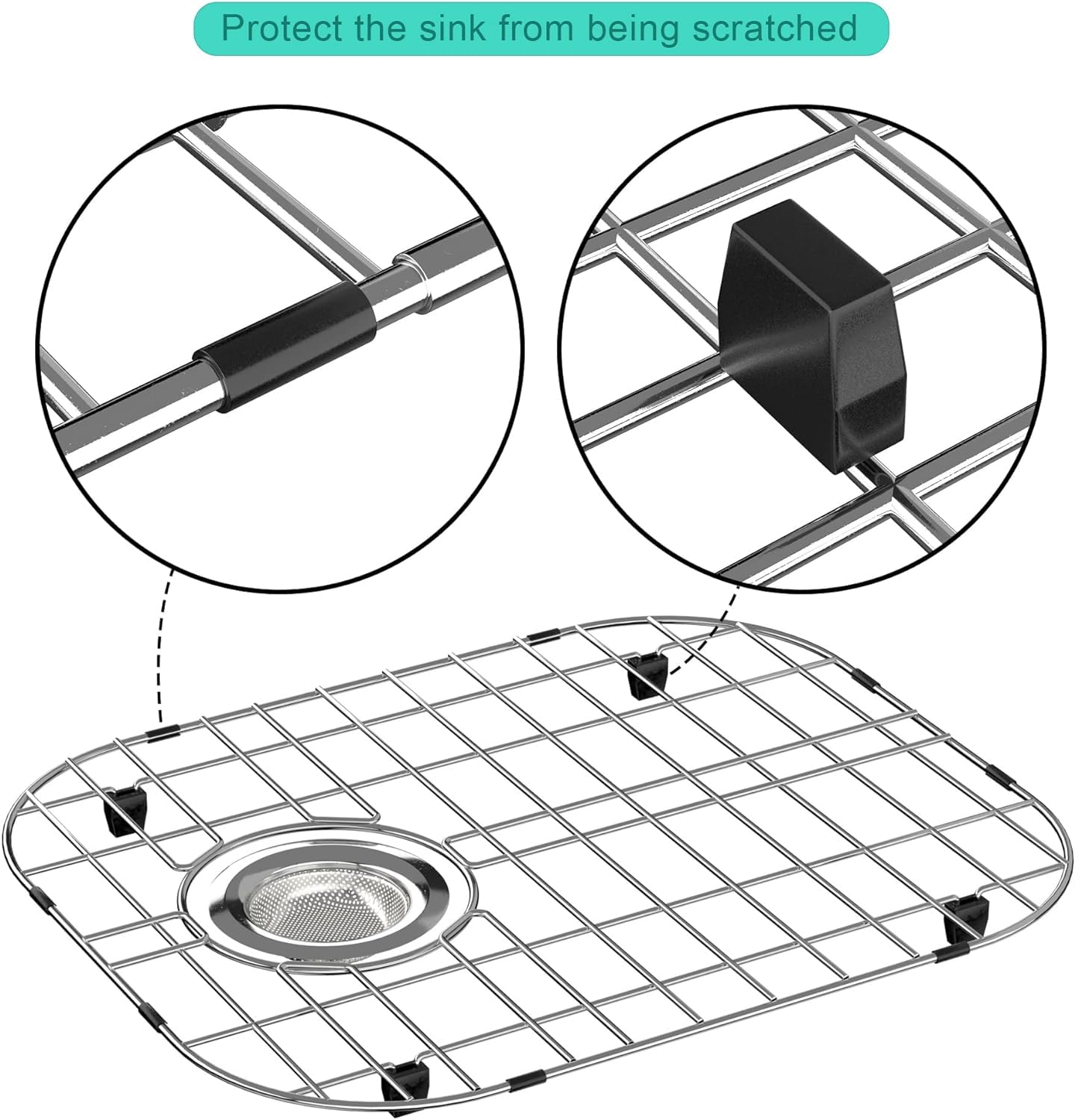 Protect the sink from being scratched