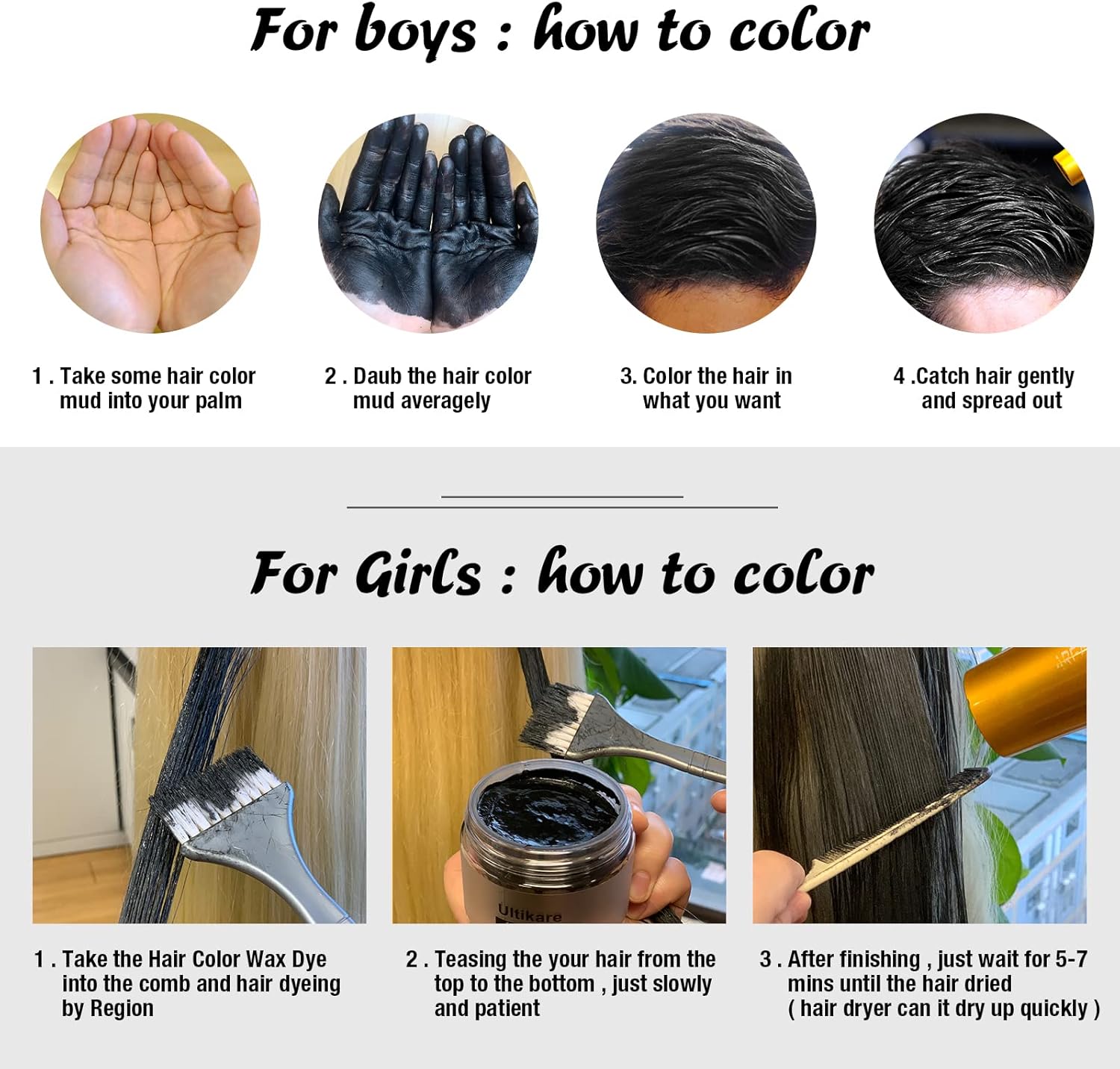 For boys : how to color

1 . Take some hair color mud into your palm

2 . Daub the hair color mud averagely

3. Color the hair in what you want

4 .Catch hair gently and spread out

For Girls : how to color

Ultikare

1 . Take the Hair Color Wax Dye into the comb and hair dyeing by Region

2 . Teasing the your hair from the top to the bottom , just slowly and patient

3 . After finishing , just wait for 5-7 mins until the hair dried ( hair dryer can it dry up quickly )