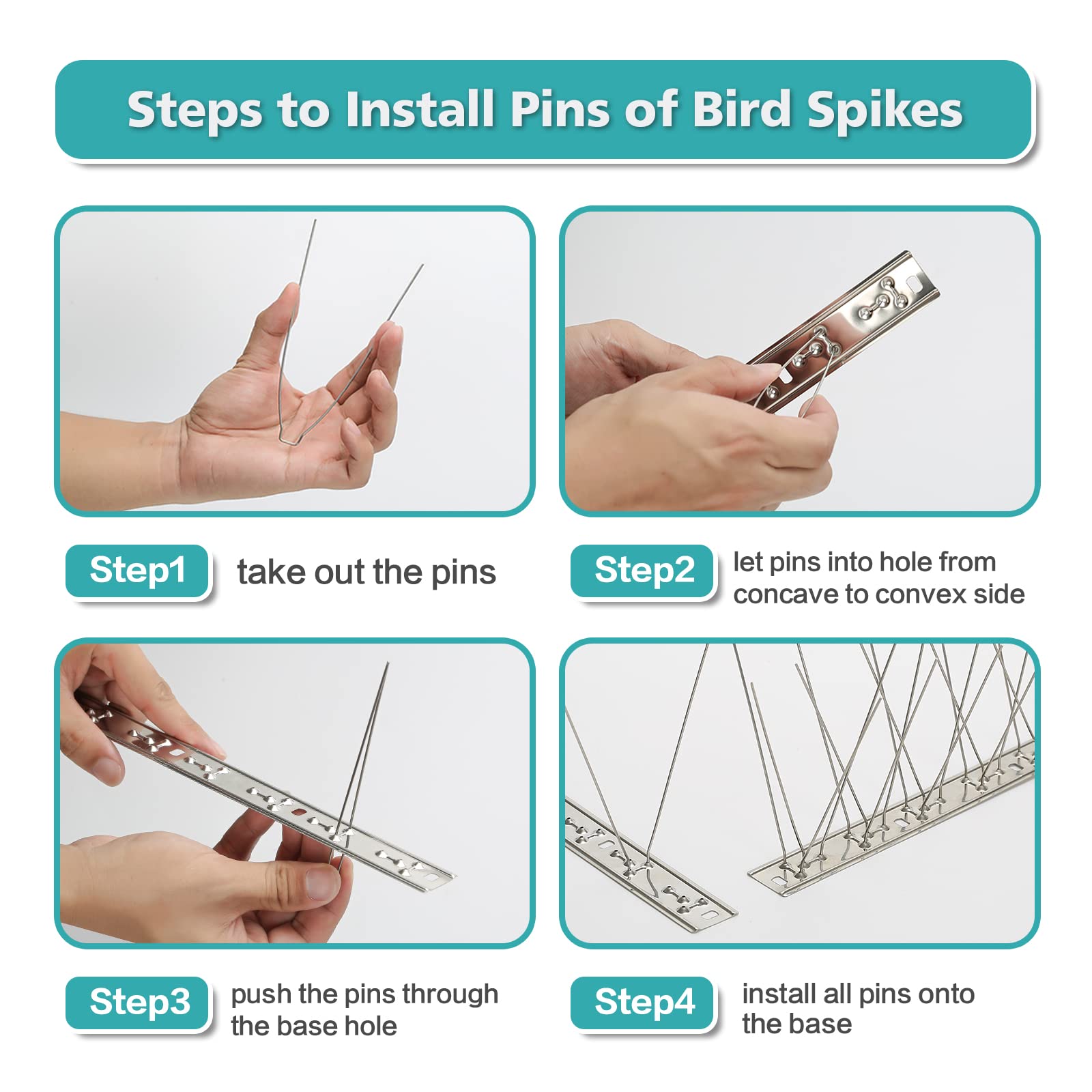 Steps to Install Pins of Bird Spikes

Step1 take out the pins

Step2 let pins into hole from concave to convex side

Step3 push the pins through the base hole

Step4 install all pins onto the base