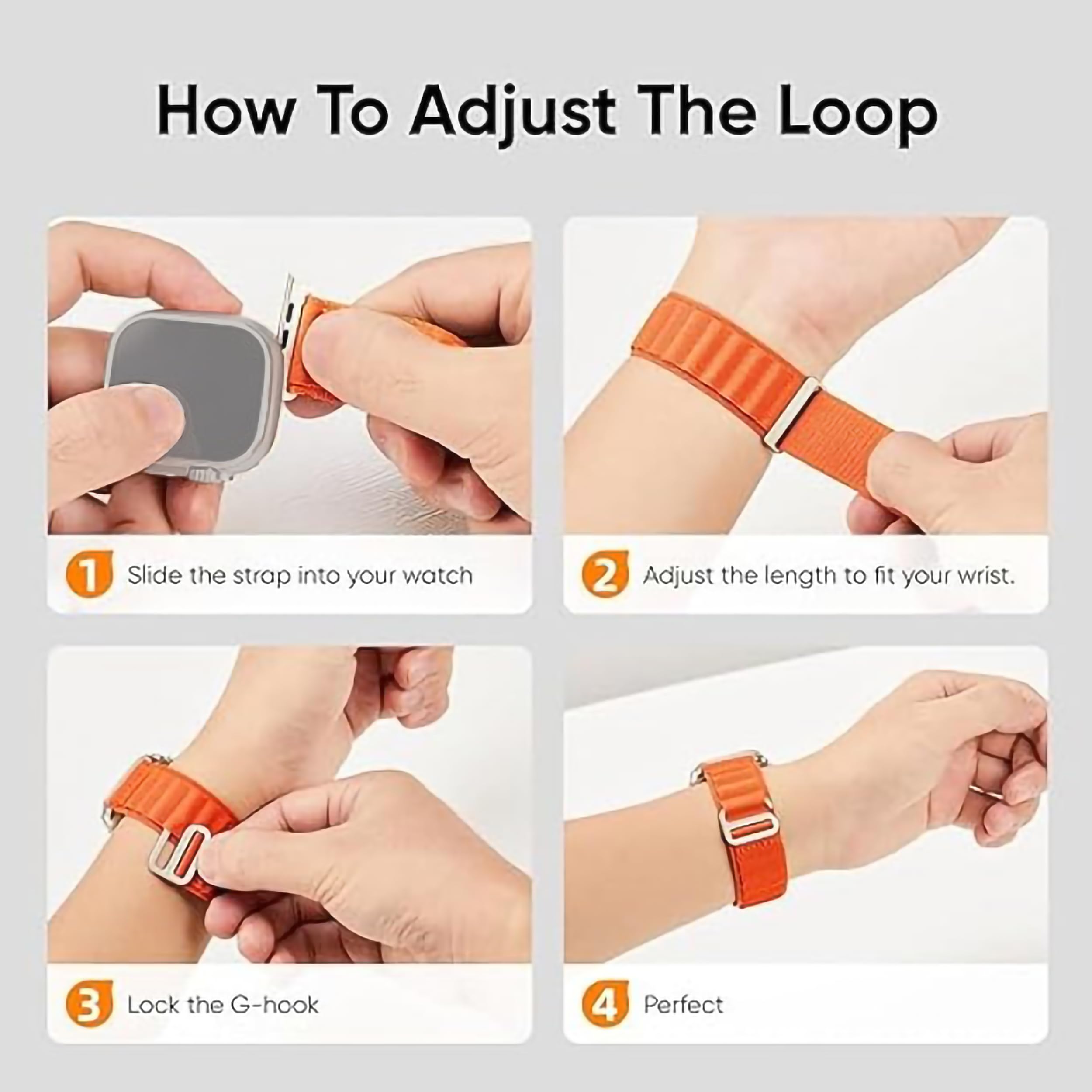 How To Adjust The Loop

1 Slide the strap into your watch

2 Adjust the length to fit your wrist.

3 Lock the G-hook

4 Perfect