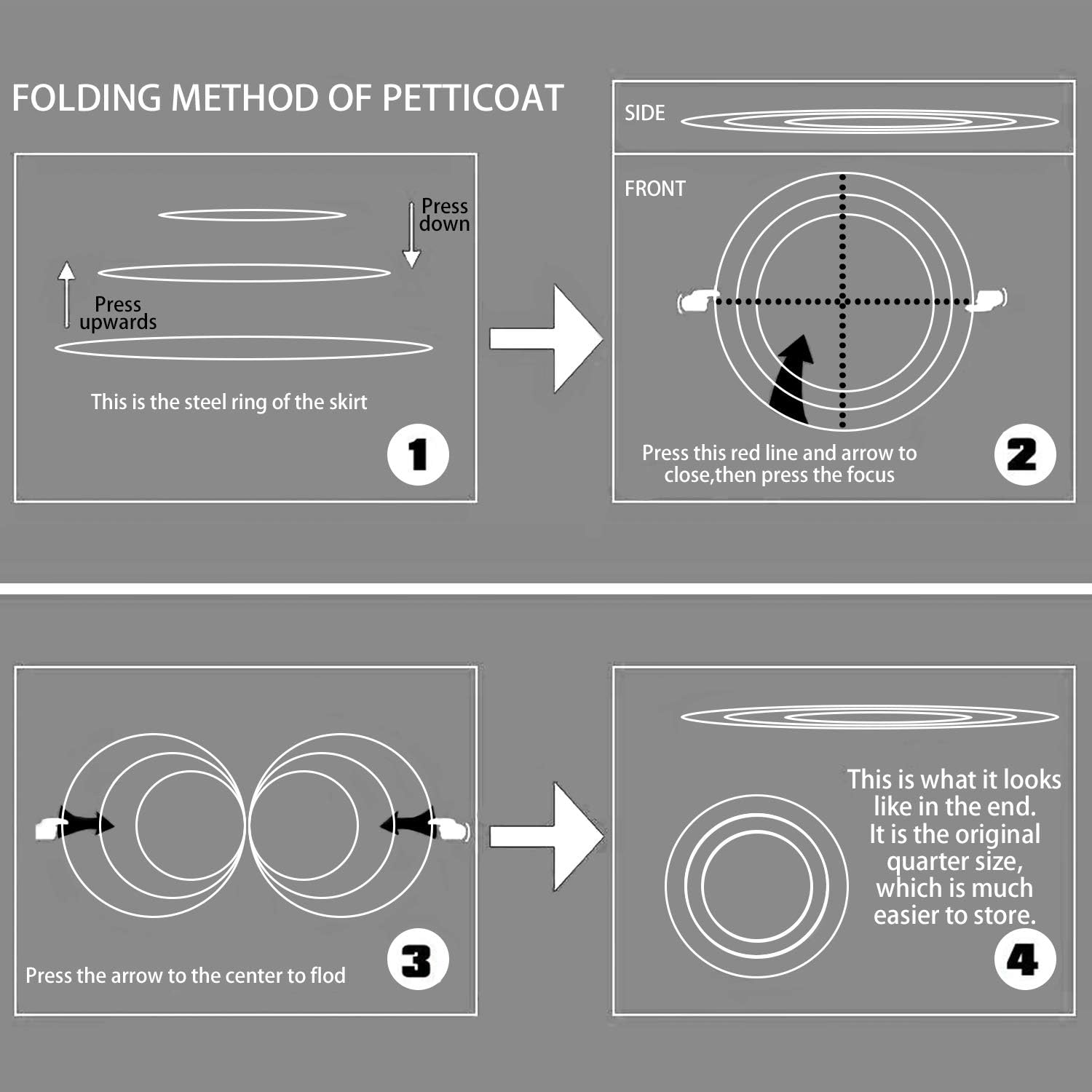 FOLDING METHOD OF PETTICOAT

Press down

Press upwards

This is the steel ring of the skirt

1

SIDE

FRONT

Press this red line and arrow to close,then press the focus

2

Press the arrow to the center to flod

3

This is what it looks like in the end. It is the original quarter size, which is much easier to store.

4