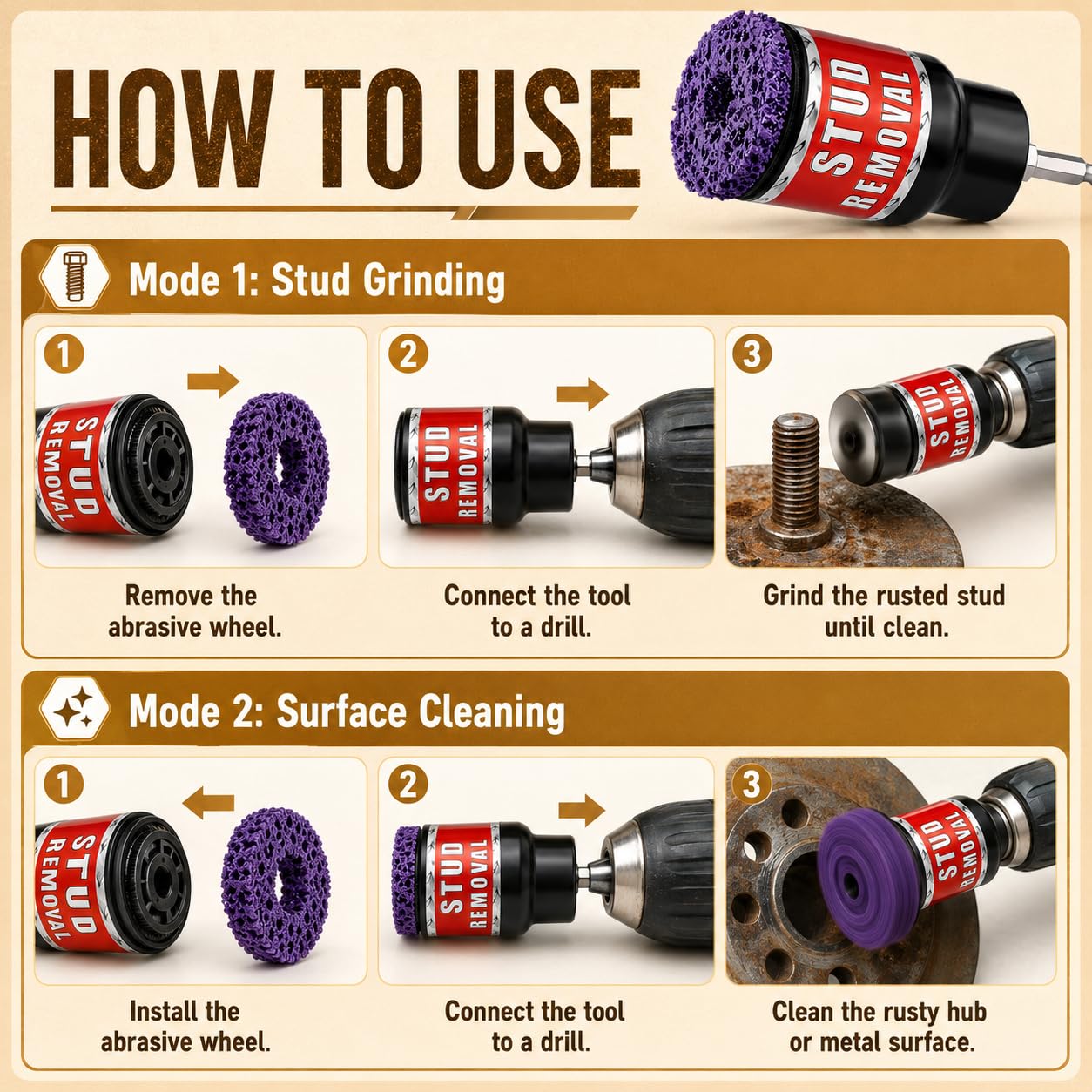 HOW TO USE

STUD REMOVAL

Mode 1: Stud Grinding

1
STUD REMOVAL
Remove the abrasive wheel.

2
STUD REMOVAL
Connect the tool to a drill.

3
STUD REMOVAL
Grind the rusted stud until clean.

Mode 2: Surface Cleaning

1
STUD REMOVAL
Install the abrasive wheel.

2
STUD REMOVAL
Connect the tool to a drill.

3
STUD REMOVAL
Clean the rusty hub or metal surface.