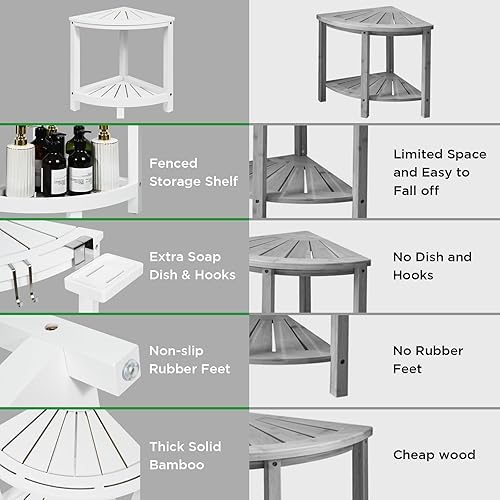 Fenced Storage Shelf

Limited Space and Easy to Fall off

Extra Soap Dish & Hooks

No Dish and Hooks

Non-slip Rubber Feet

No Rubber Feet

Thick Solid Bamboo

Cheap wood