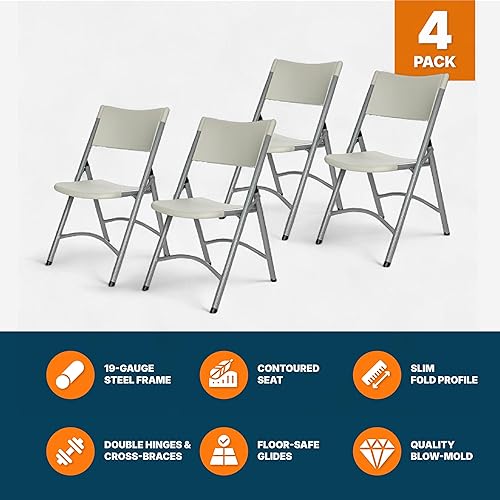 4
PACK

19-GAUGE
STEEL FRAME

CONTOURED
SEAT

SLIM
FOLD PROFILE

DOUBLE HINGES &
CROSS-BRACES

FLOOR-SAFE
GLIDES

QUALITY
BLOW-MOLD