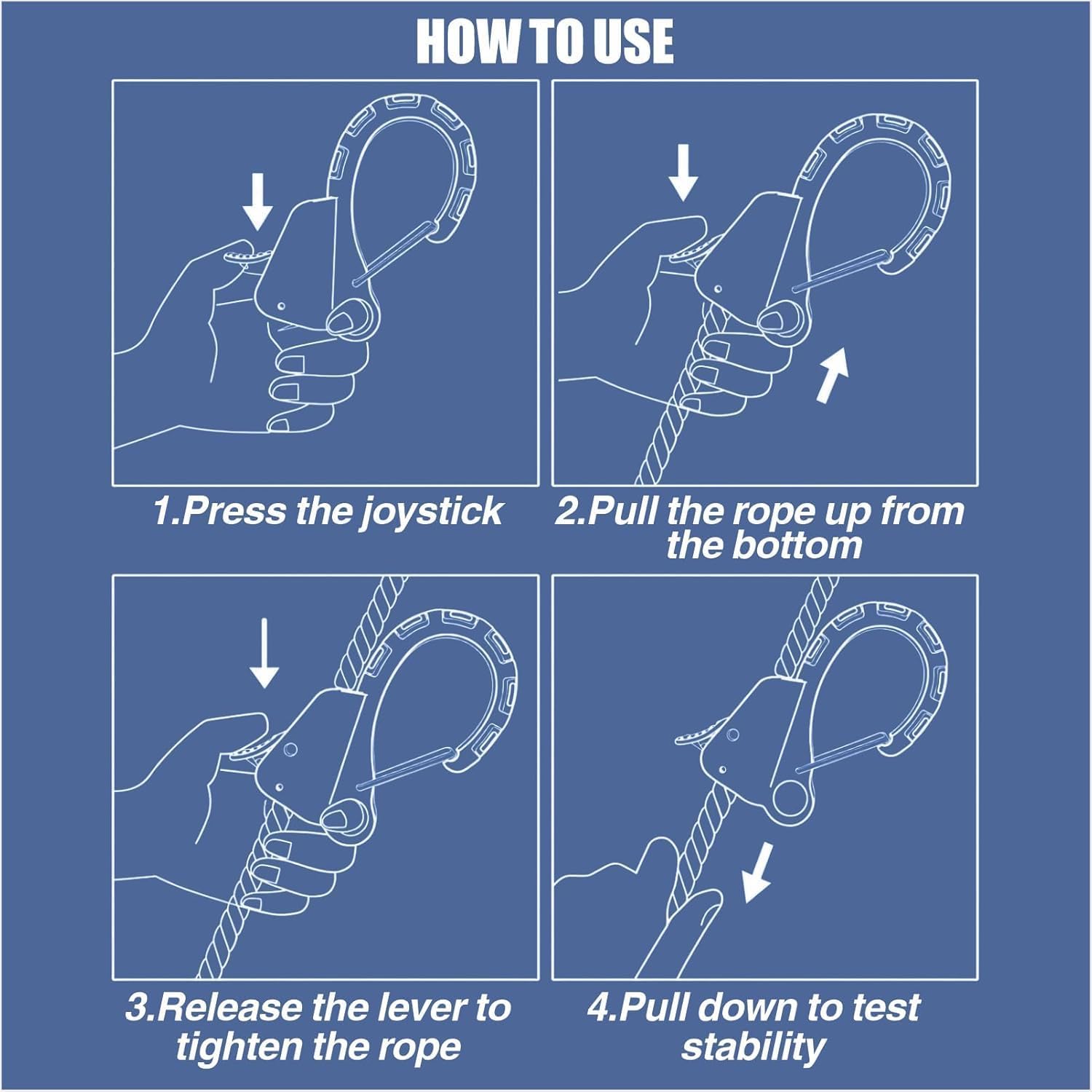 HOW TO USE

1.Press the joystick

2.Pull the rope up from the bottom

3.Release the lever to tighten the rope

4.Pull down to test stability