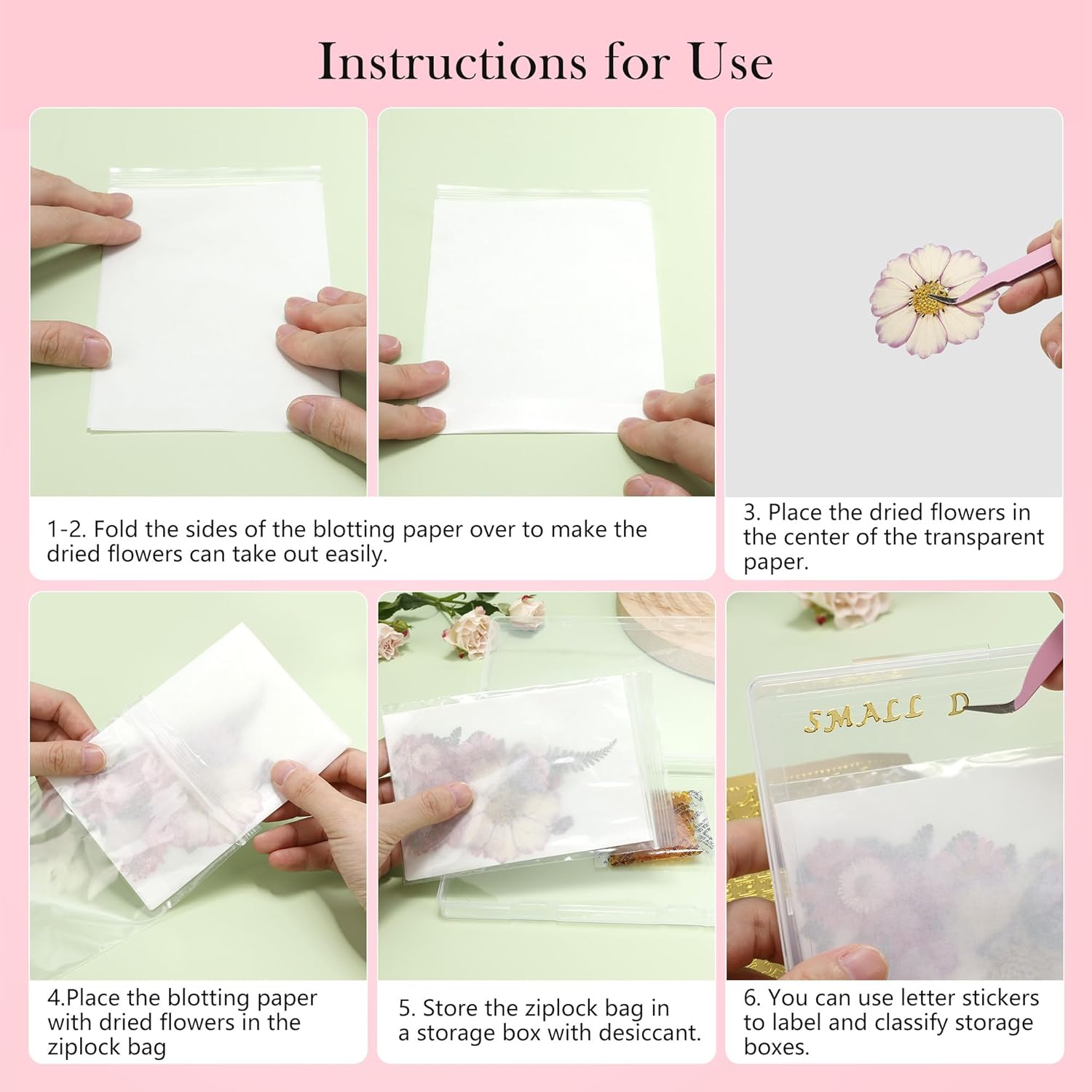 Instructions for Use

1-2. Fold the sides of the blotting paper over to make the dried flowers can take out easily.

3. Place the dried flowers in the center of the transparent paper.

SMALL D

4.Place the blotting paper with dried flowers in the ziplock bag

5. Store the ziplock bag in a storage box with desiccant.

6. You can use letter stickers to label and classify storage boxes.