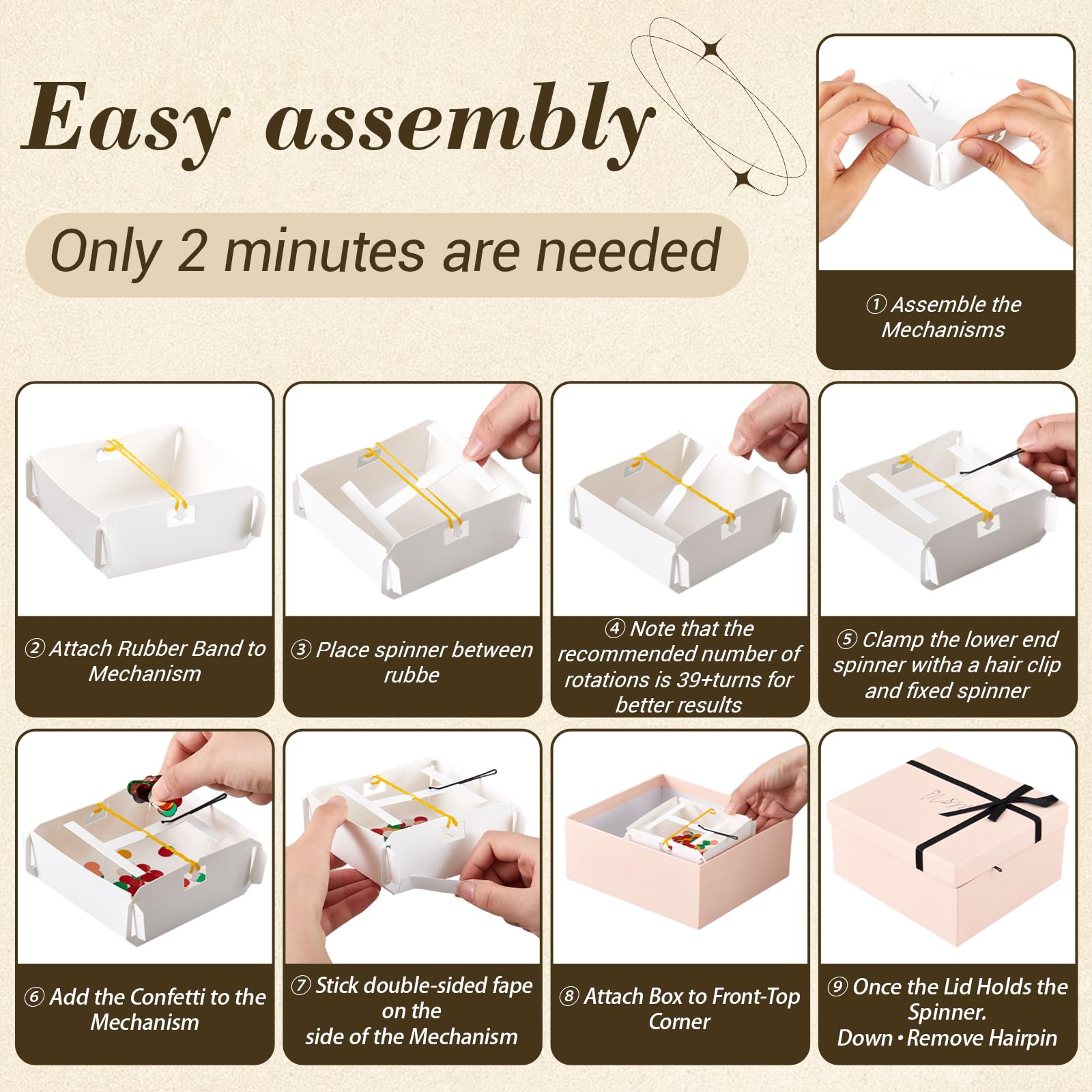 Easy assembly

Only 2 minutes are needed

① Assemble the Mechanisms

② Attach Rubber Band to Mechanism

③ Place spinner between rubbe

④ Note that the recommended number of rotations is 39+turns for better results

⑤ Clamp the lower end spinner witha a hair clip and fixed spinner

⑥ Add the Confetti to the Mechanism

⑦ Stick double-sided fape on the side of the Mechanism

⑧ Attach Box to Front-Top Corner

⑨ Once the Lid Holds the Spinner. Down • Remove Hairpin