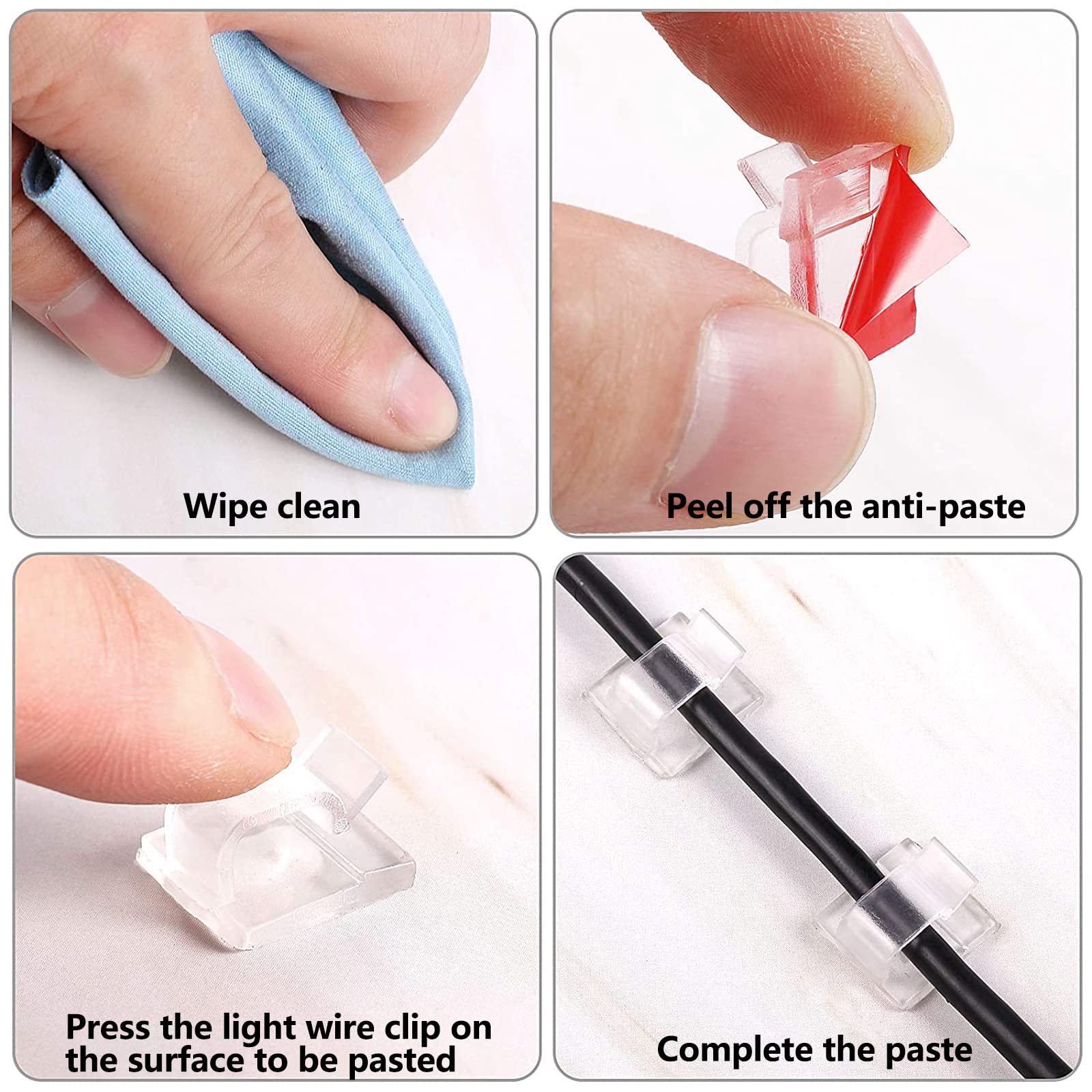 Wipe clean

Peel off the anti-paste

Press the light wire clip on the surface to be pasted

Complete the paste