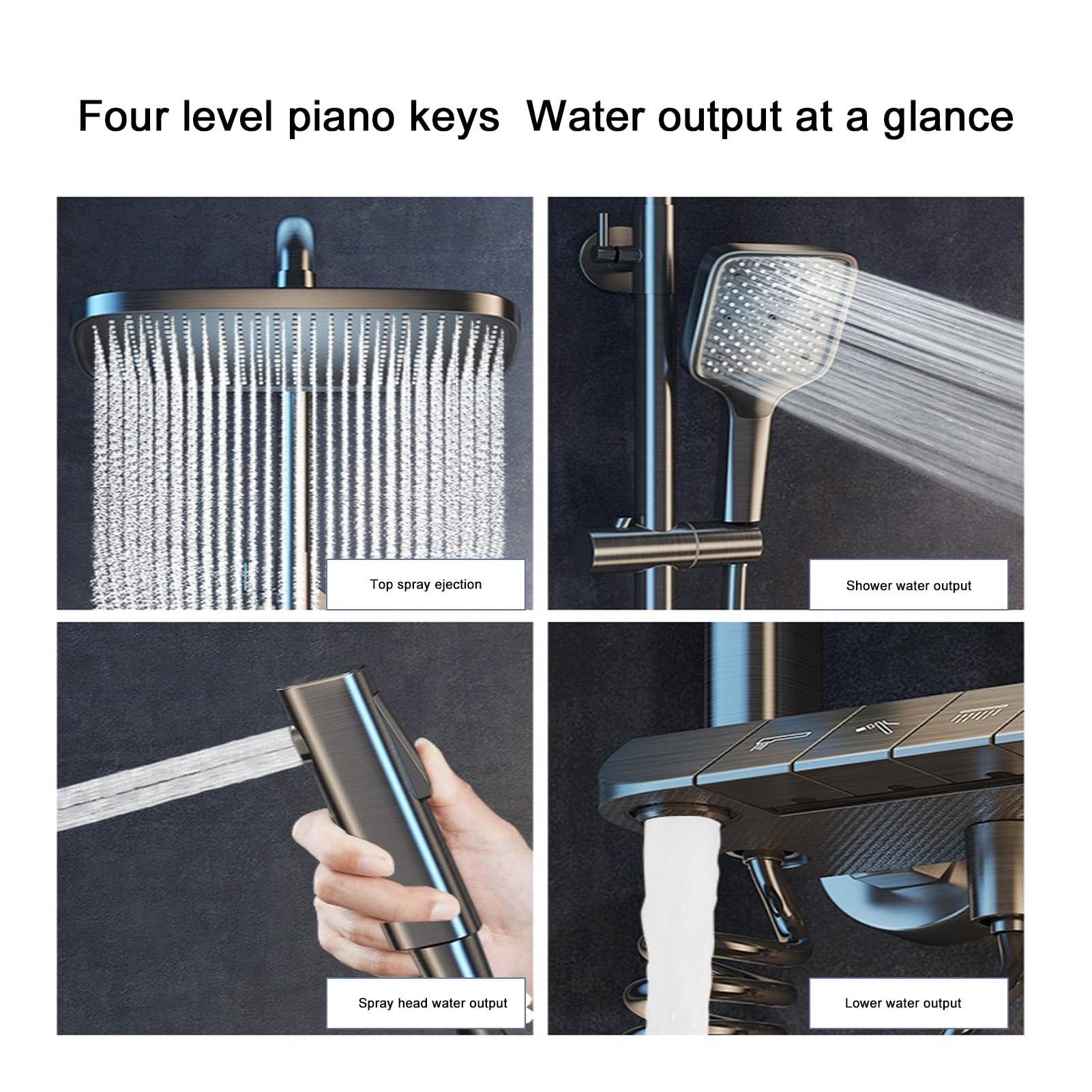 Four level piano keys  Water output at a glance

Top spray ejection

Shower water output

Spray head water output

Lower water output