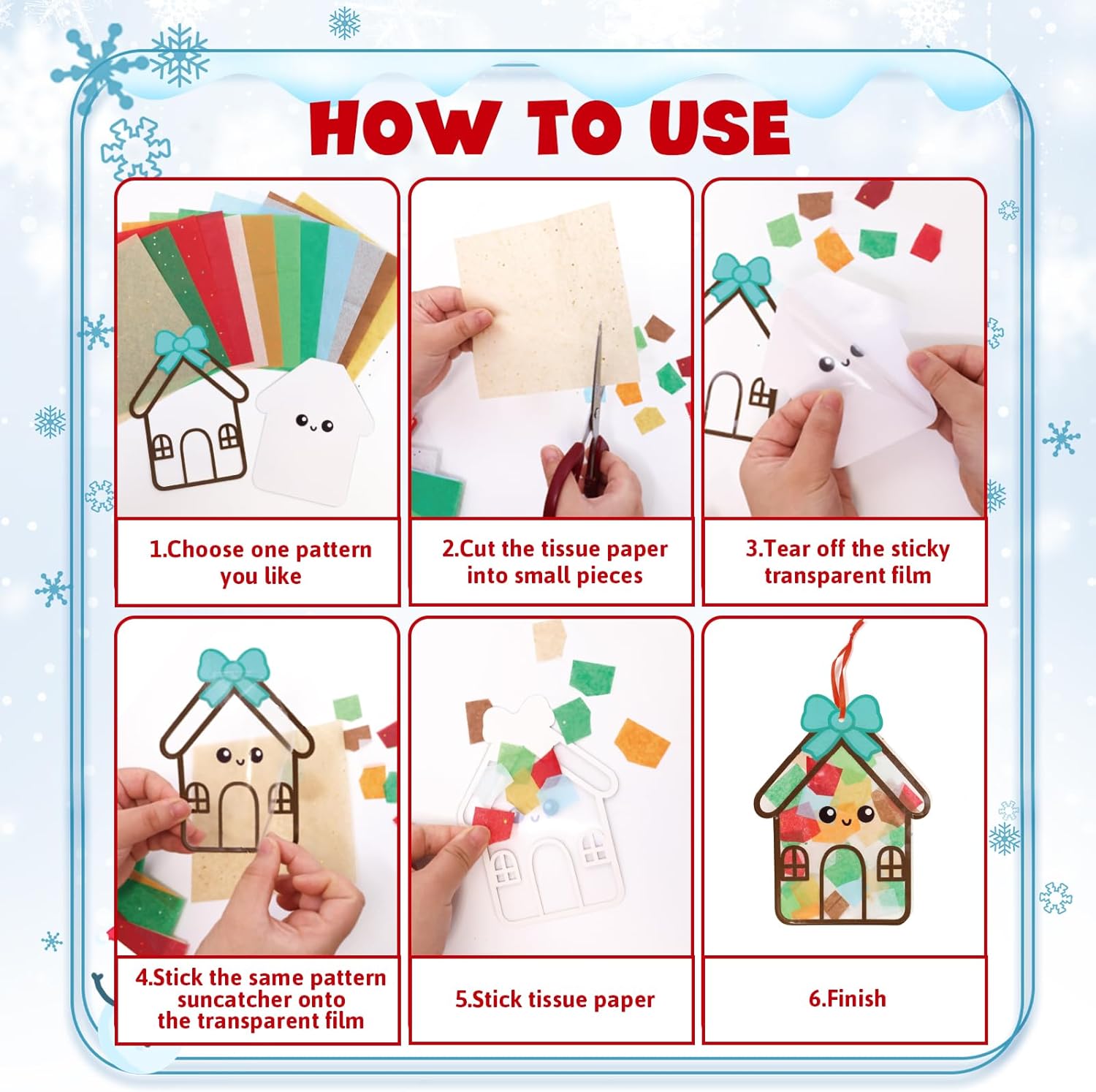 HOW TO USE

1.Choose one pattern you like

2.Cut the tissue paper into small pieces

3.Tear off the sticky transparent film

4.Stick the same pattern suncatcher onto the transparent film

5.Stick tissue paper

6.Finish