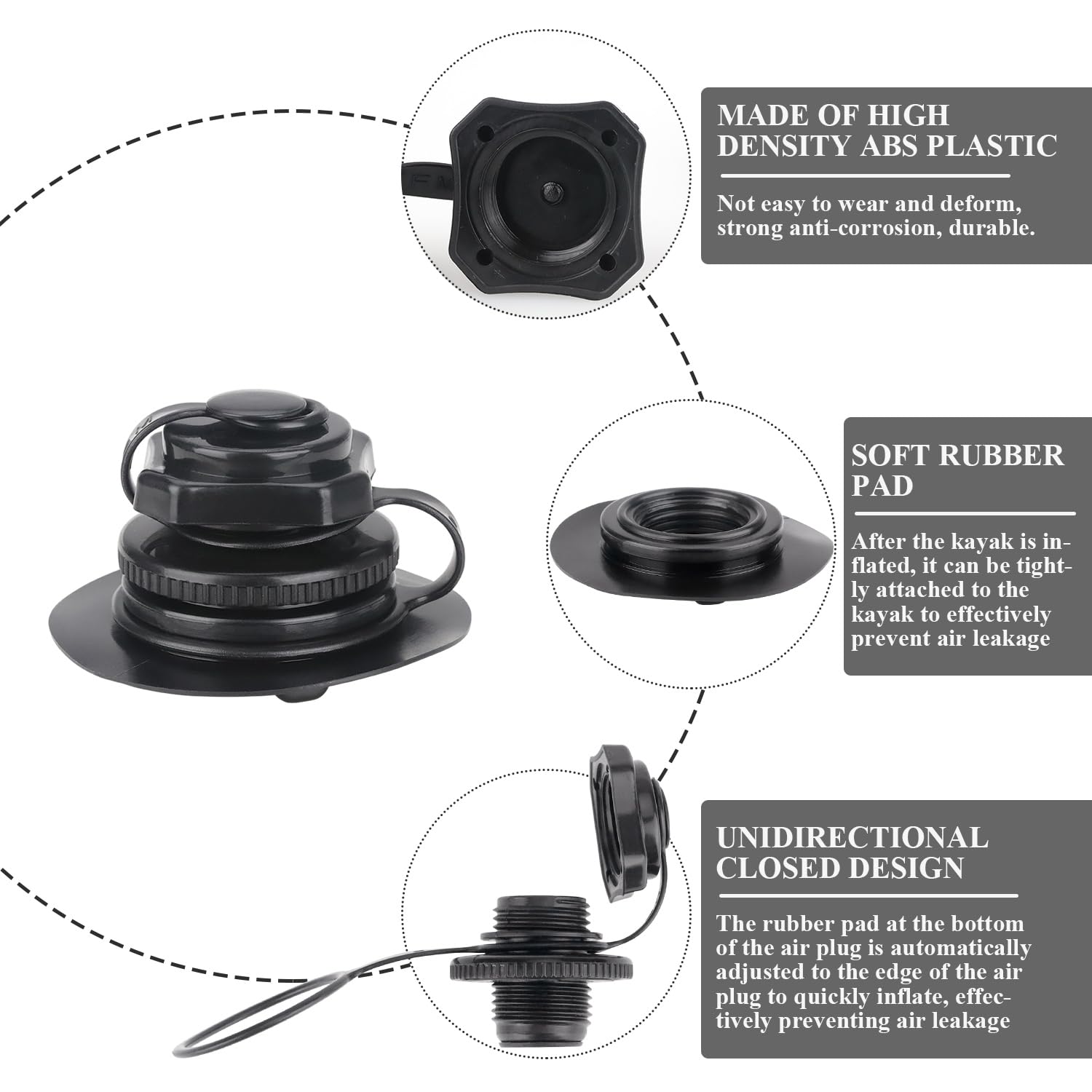 MADE OF HIGH DENSITY ABS PLASTIC

Not easy to wear and deform, strong anti-corrosion, durable.

SOFT RUBBER PAD

After the kayak is inflated, it can be tightly attached to the kayak to effectively prevent air leakage

UNIDIRECTIONAL CLOSED DESIGN

The rubber pad at the bottom of the air plug is automatically adjusted to the edge of the air plug to quickly inflate, effectively preventing air leakage