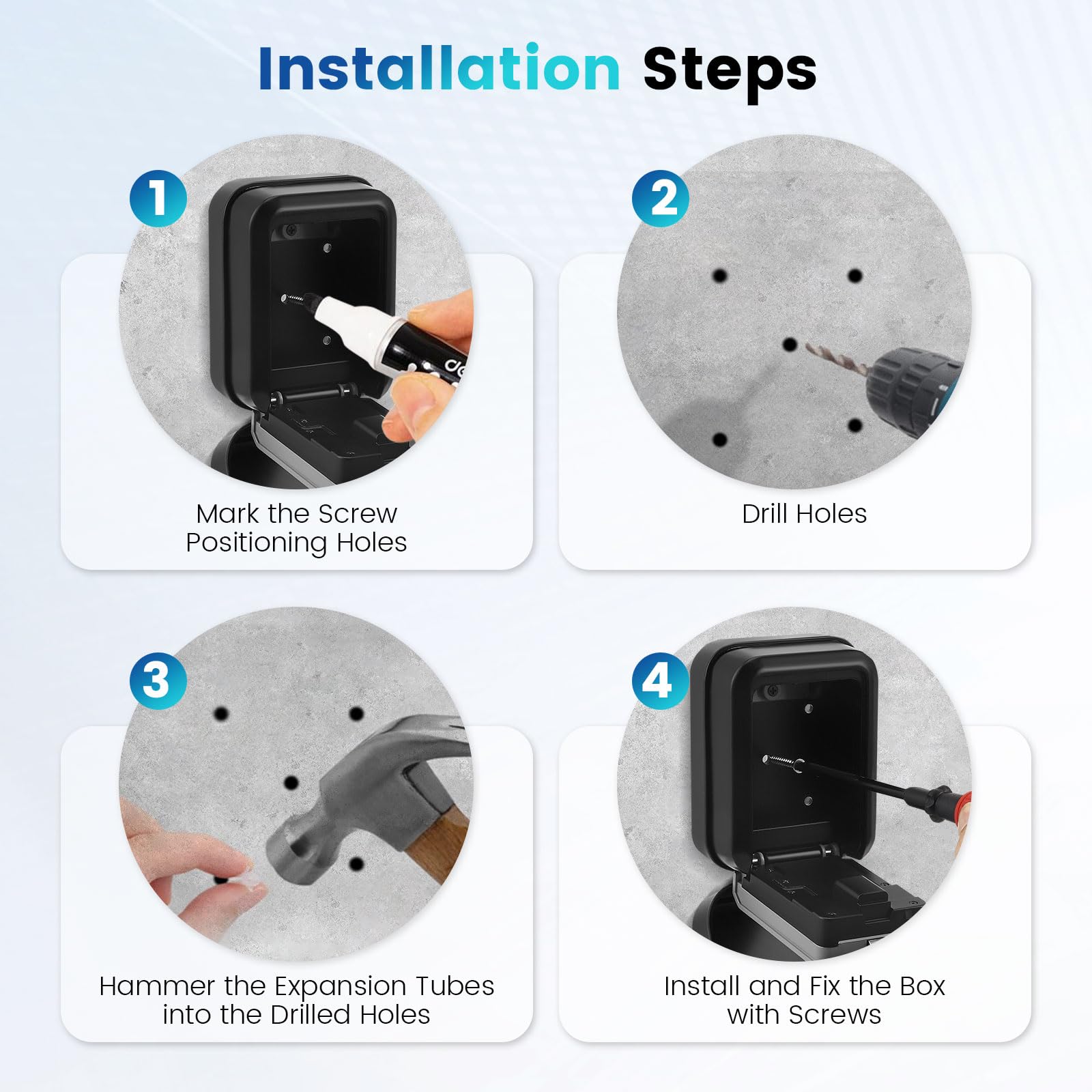 Installation Steps

1

Mark the Screw Positioning Holes

2

Drill Holes

3

Hammer the Expansion Tubes into the Drilled Holes

4

Install and Fix the Box with Screws