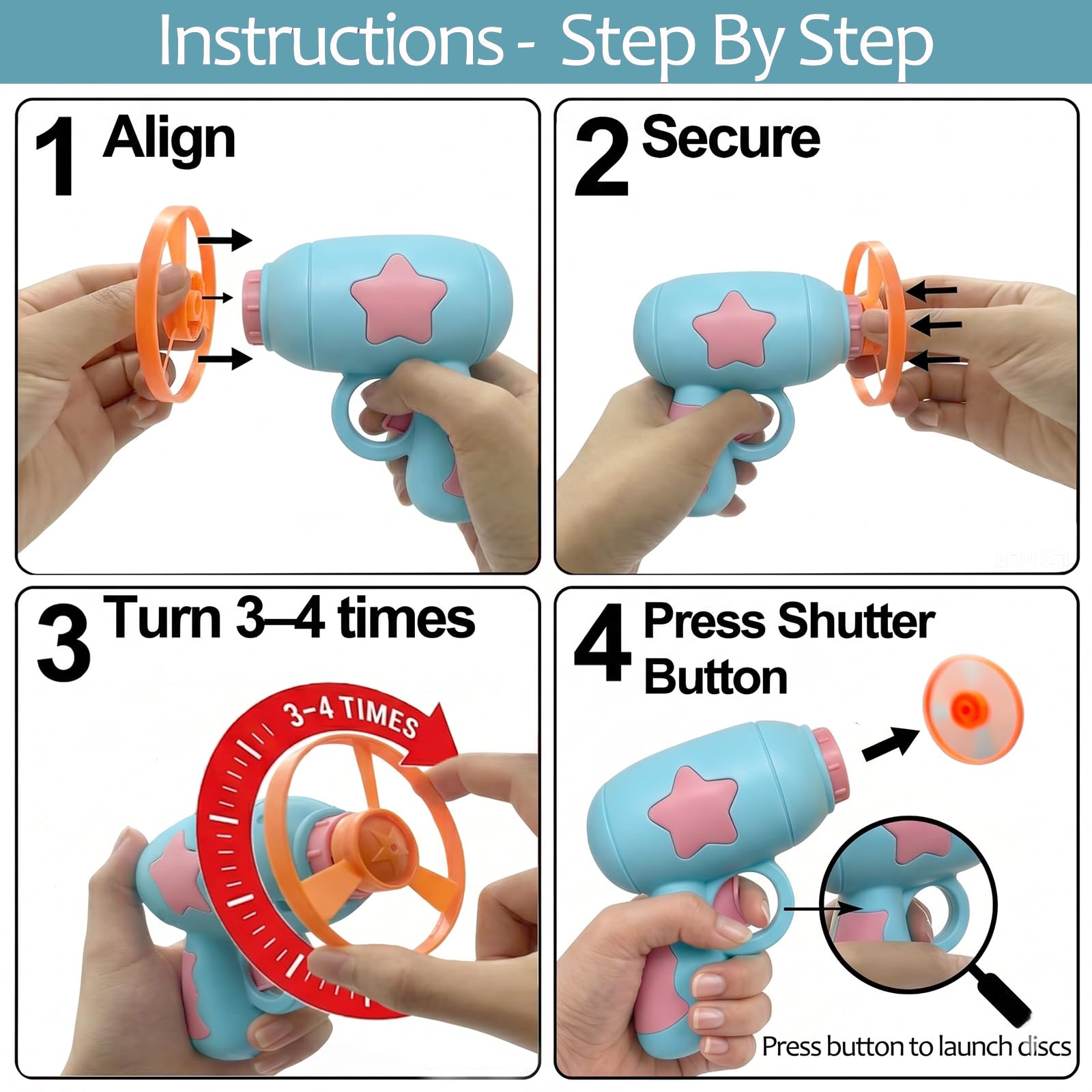 Instructions - Step By Step

1 Align

2 Secure

3 Turn 3–4 times

3-4 TIMES

4 Press Shutter Button

Press button to launch discs