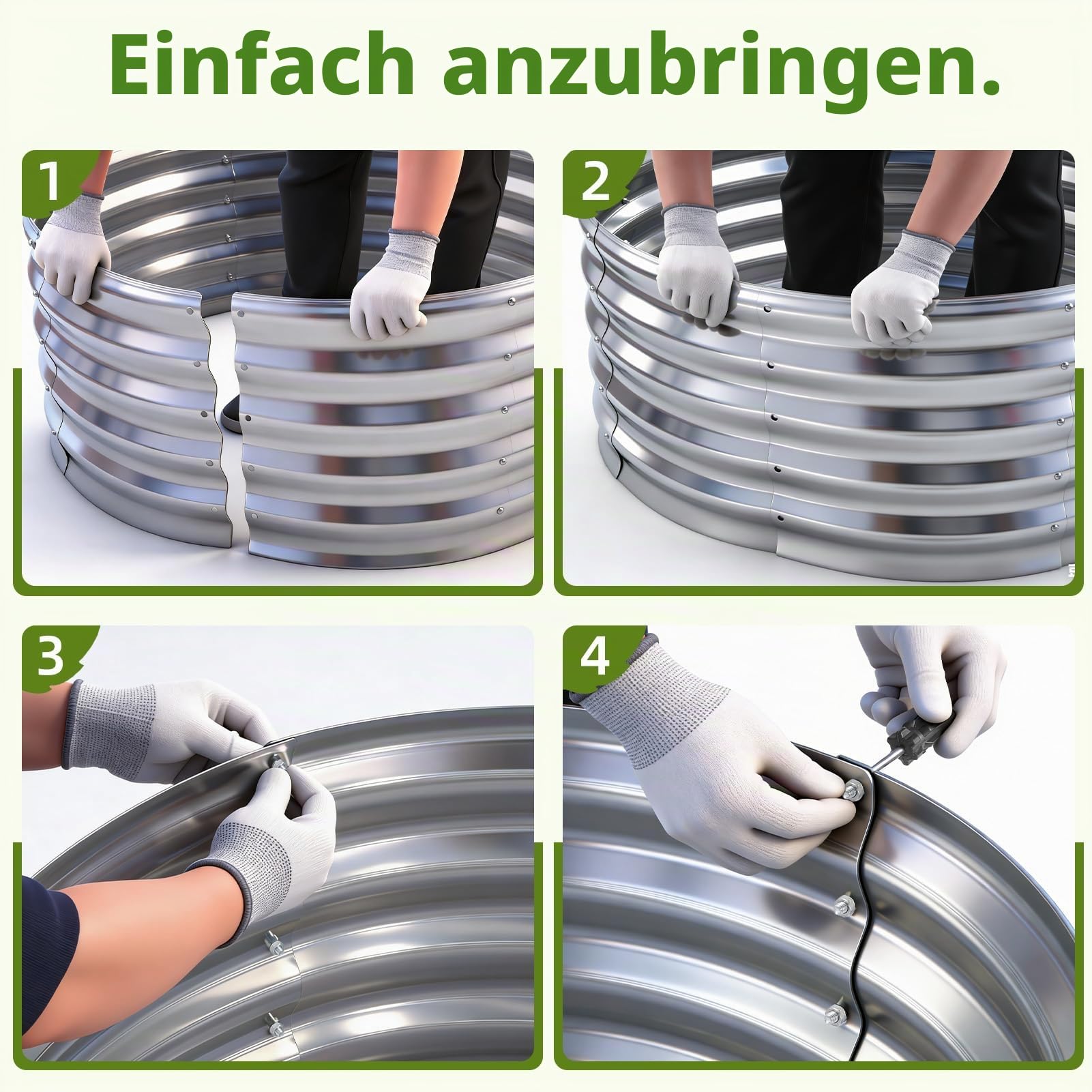 Einfach anzubringen.

1

2

3

4