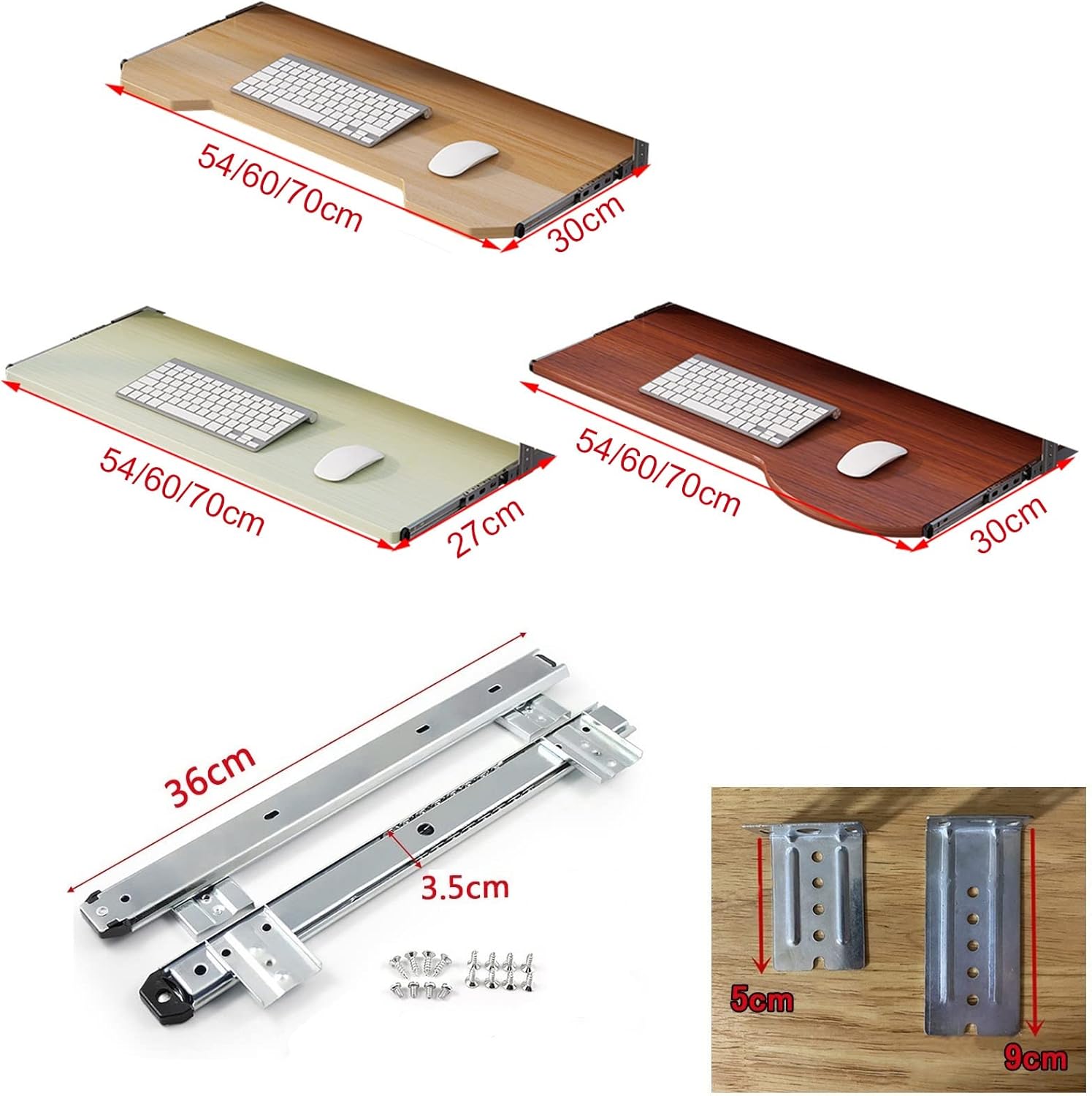 54/60/70cm
30cm

54/60/70cm
27cm

54/60/70cm
30cm

36cm
3.5cm

5cm
9cm