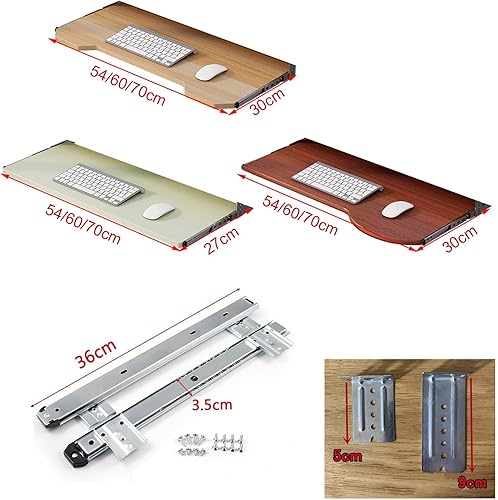 54/60/70cm
30cm

54/60/70cm
27cm

54/60/70cm
30cm

36cm
3.5cm

5cm
9cm