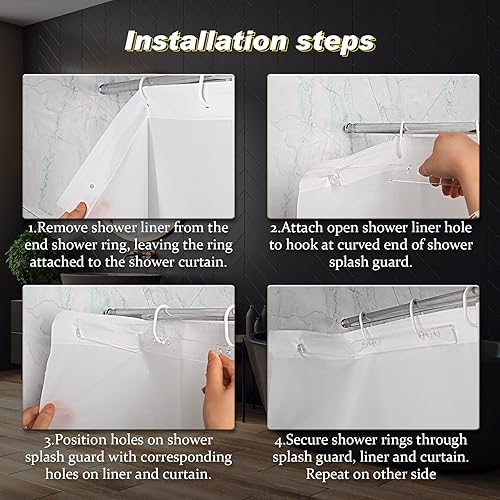 Installation steps

1.Remove shower liner from the end shower ring, leaving the ring attached to the shower curtain.

2.Attach open shower liner hole to hook at curved end of shower splash guard.

3.Position holes on shower splash guard with corresponding holes on liner and curtain.

4.Secure shower rings through splash guard, liner and curtain. Repeat on other side