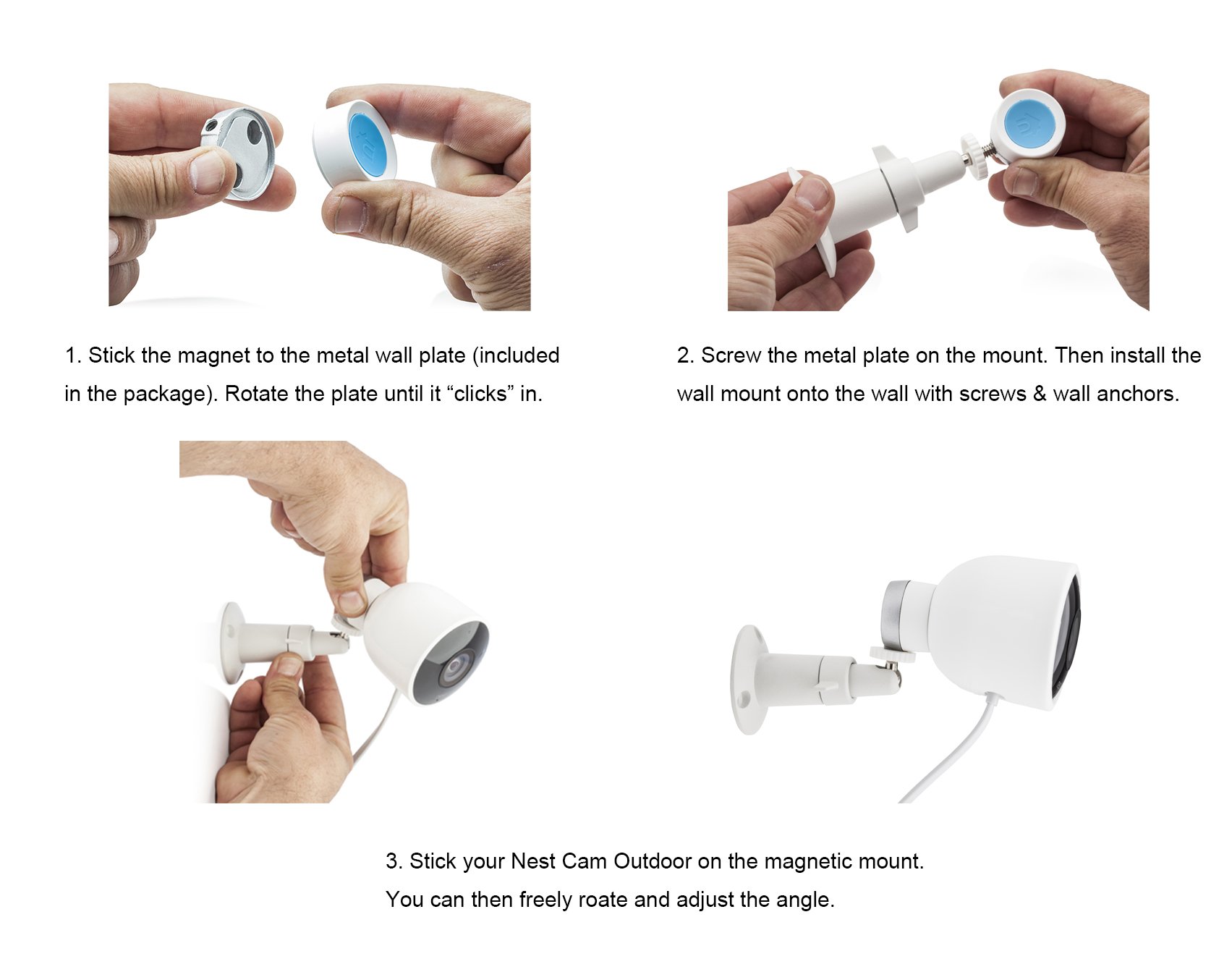 1. Stick the magnet to the metal wall plate (included in the package). Rotate the plate until it “clicks” in.

2. Screw the metal plate on the mount. Then install the wall mount onto the wall with screws & wall anchors.

3. Stick your Nest Cam Outdoor on the magnetic mount. You can then freely roate and adjust the angle.