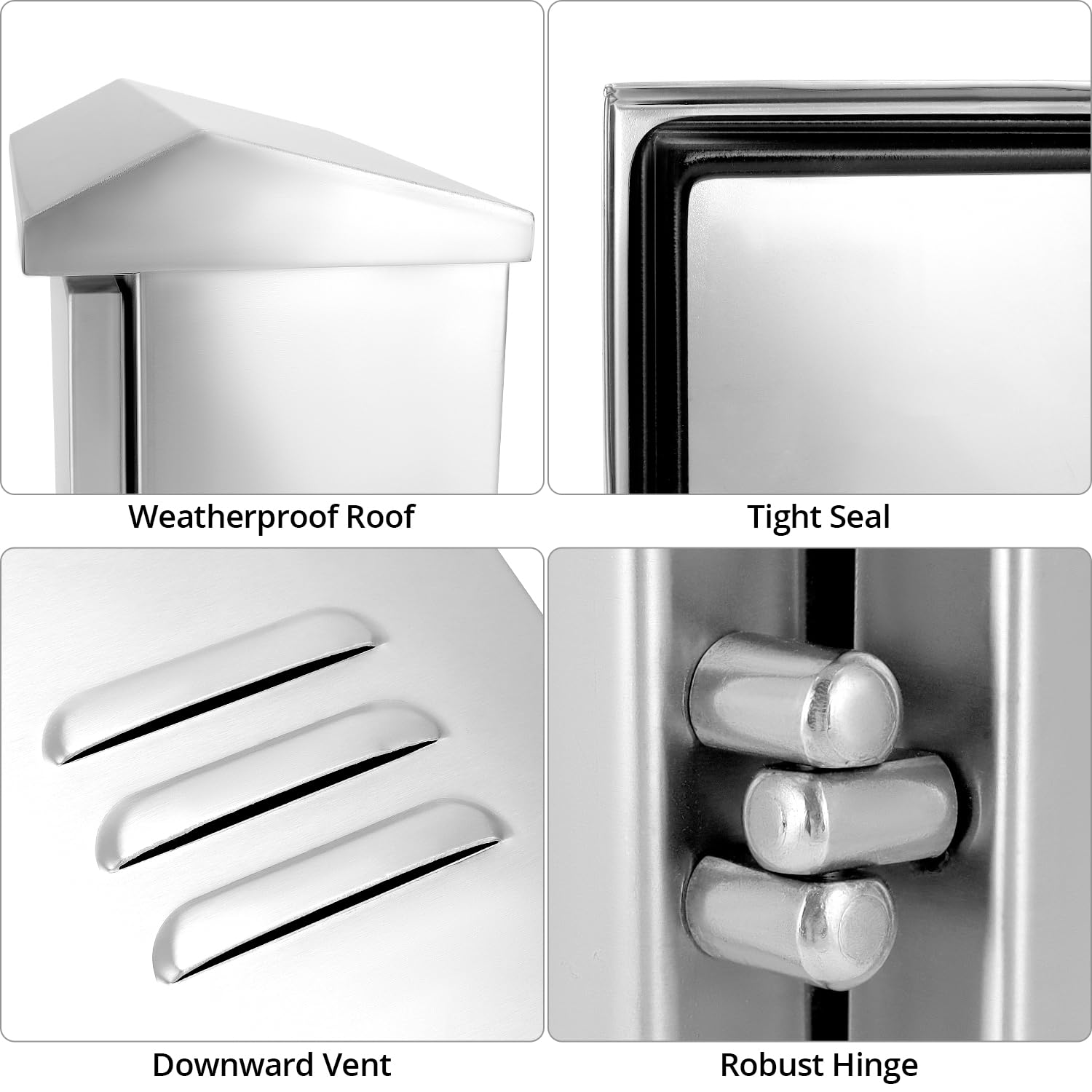 Weatherproof Roof

Tight Seal

Downward Vent

Robust Hinge