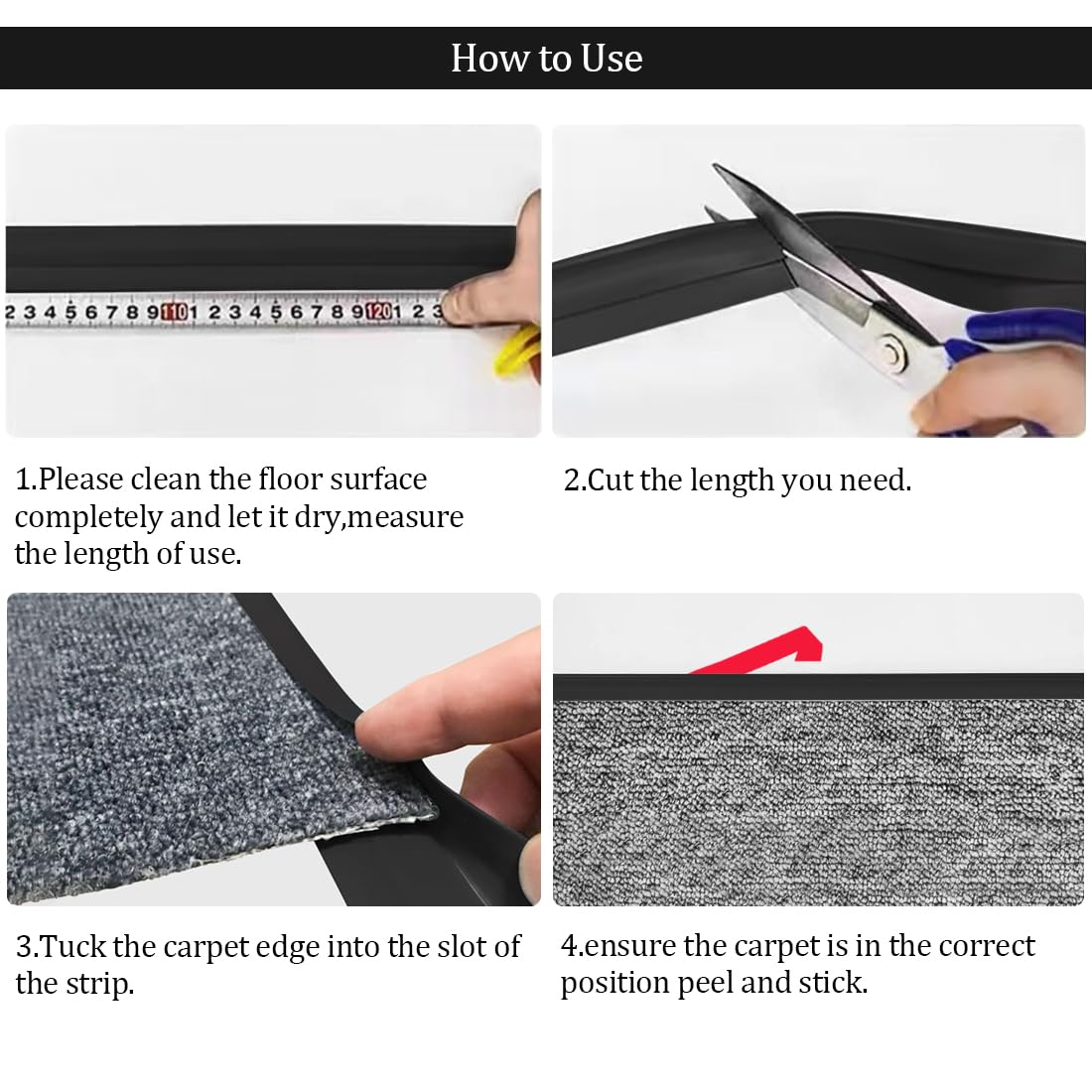 How to Use

2 3 4 5 6 7 8 9 110 1 2 3 4 5 6 7 8 9 120 1 2 3

1.Please clean the floor surface completely and let it dry,measure the length of use.

2.Cut the length you need.

3.Tuck the carpet edge into the slot of the strip.

4.ensure the carpet is in the correct position peel and stick.