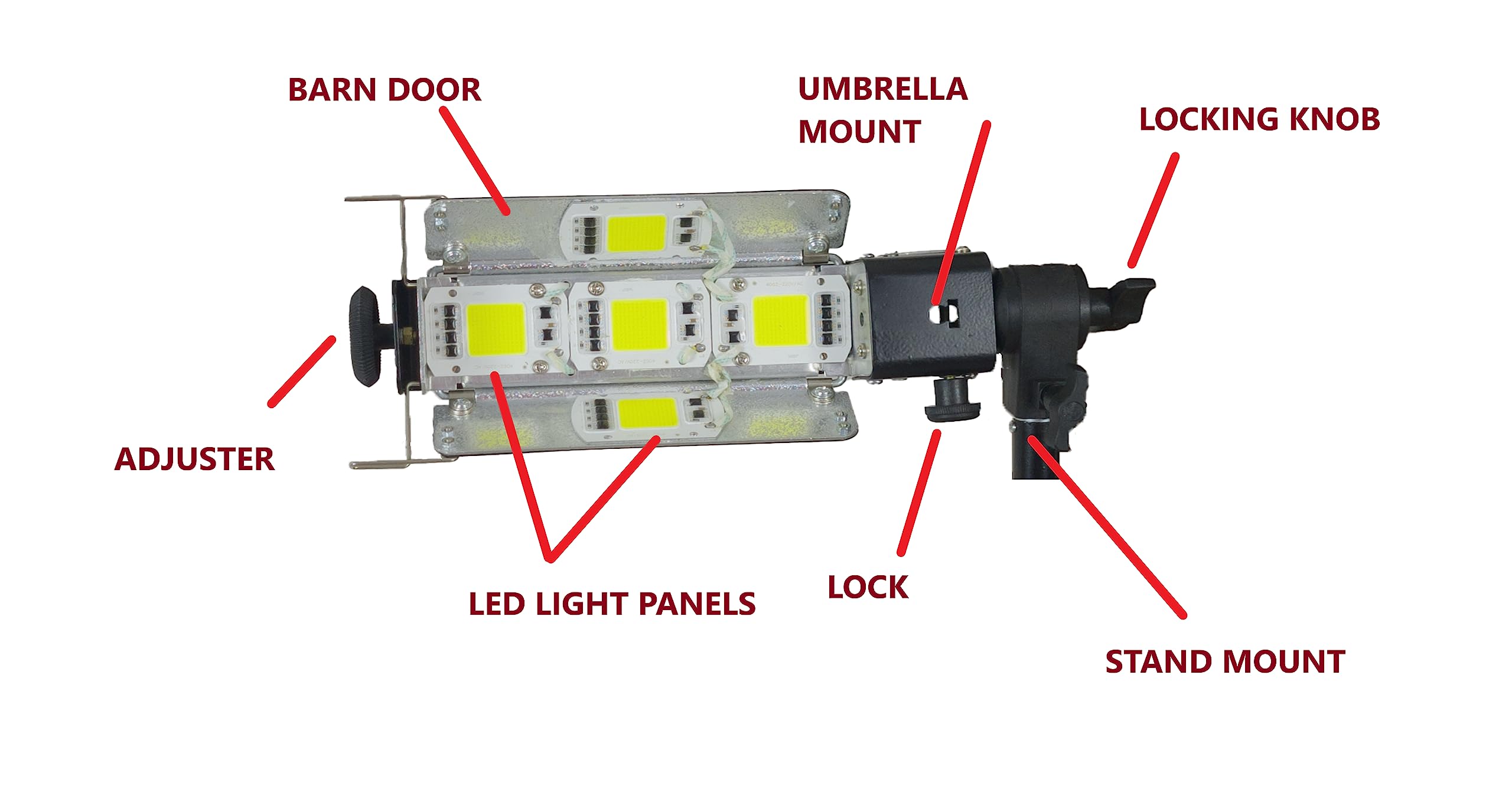 BARN DOOR

UMBRELLA MOUNT

LOCKING KNOB

ADJUSTER

LED LIGHT PANELS

LOCK

STAND MOUNT