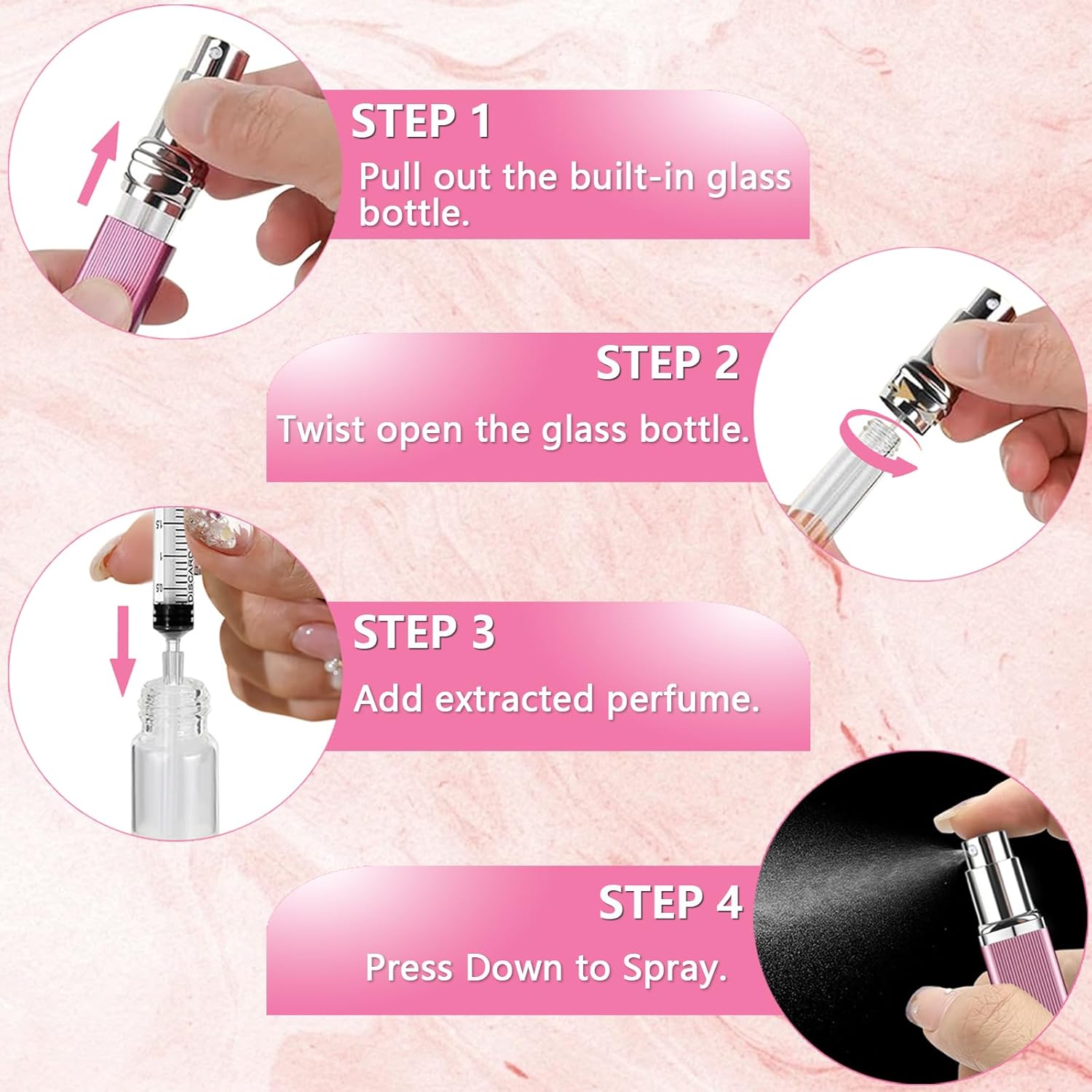 STEP 1
Pull out the built-in glass bottle.

STEP 2
Twist open the glass bottle.

1.5
1
0.5
DISCARD

STEP 3
Add extracted perfume.

STEP 4
Press Down to Spray.